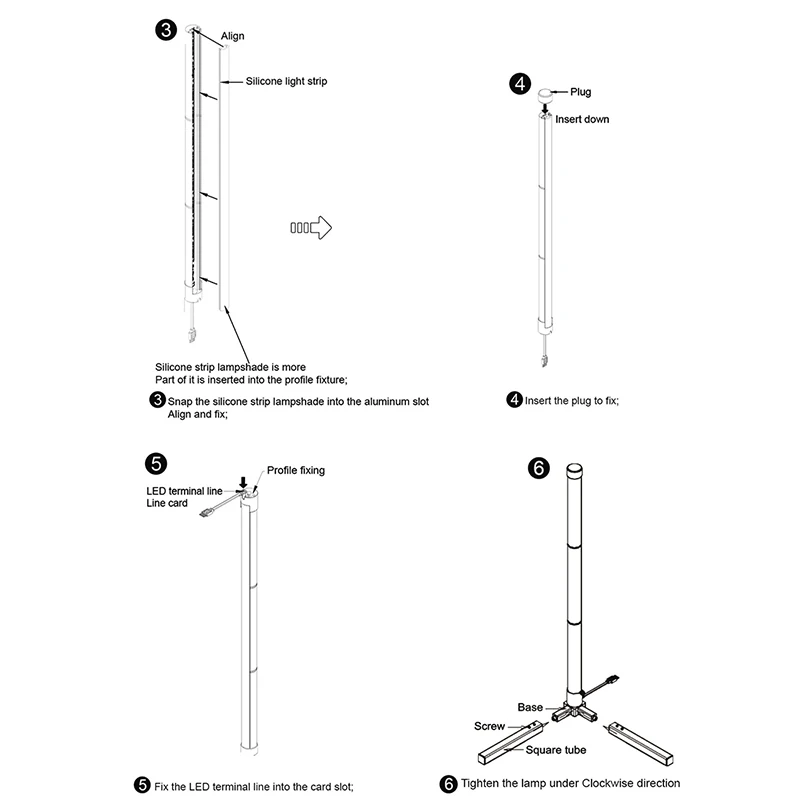 3
Align
Silicone light strip

Silicone strip lampshade is more
Part of it is inserted into the profile fixture;

3 Snap the silicone strip lampshade into the aluminum slot
Align and fix;

4
Plug
Insert down

4 Insert the plug to fix;

5
Profile fixing
LED terminal line
Line card

5 Fix the LED terminal line into the card slot;

6
Base
Screw
Square tube

6 Tighten the lamp under Clockwise direction