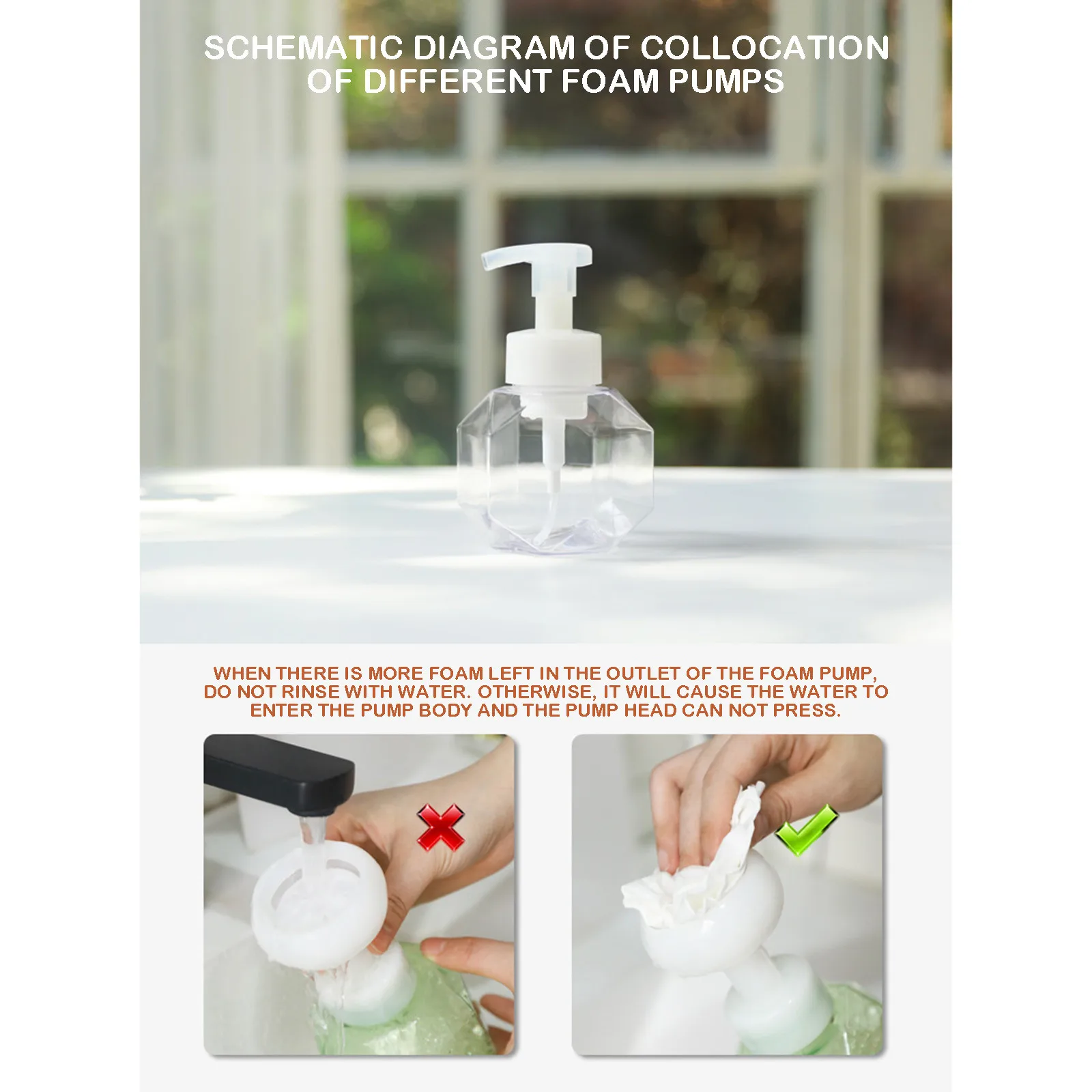 SCHEMATIC DIAGRAM OF COLLOCATION OF DIFFERENT FOAM PUMPS

WHEN THERE IS MORE FOAM LEFT IN THE OUTLET OF THE FOAM PUMP, DO NOT RINSE WITH WATER. OTHERWISE, IT WILL CAUSE THE WATER TO ENTER THE PUMP BODY AND THE PUMP HEAD CAN NOT PRESS.