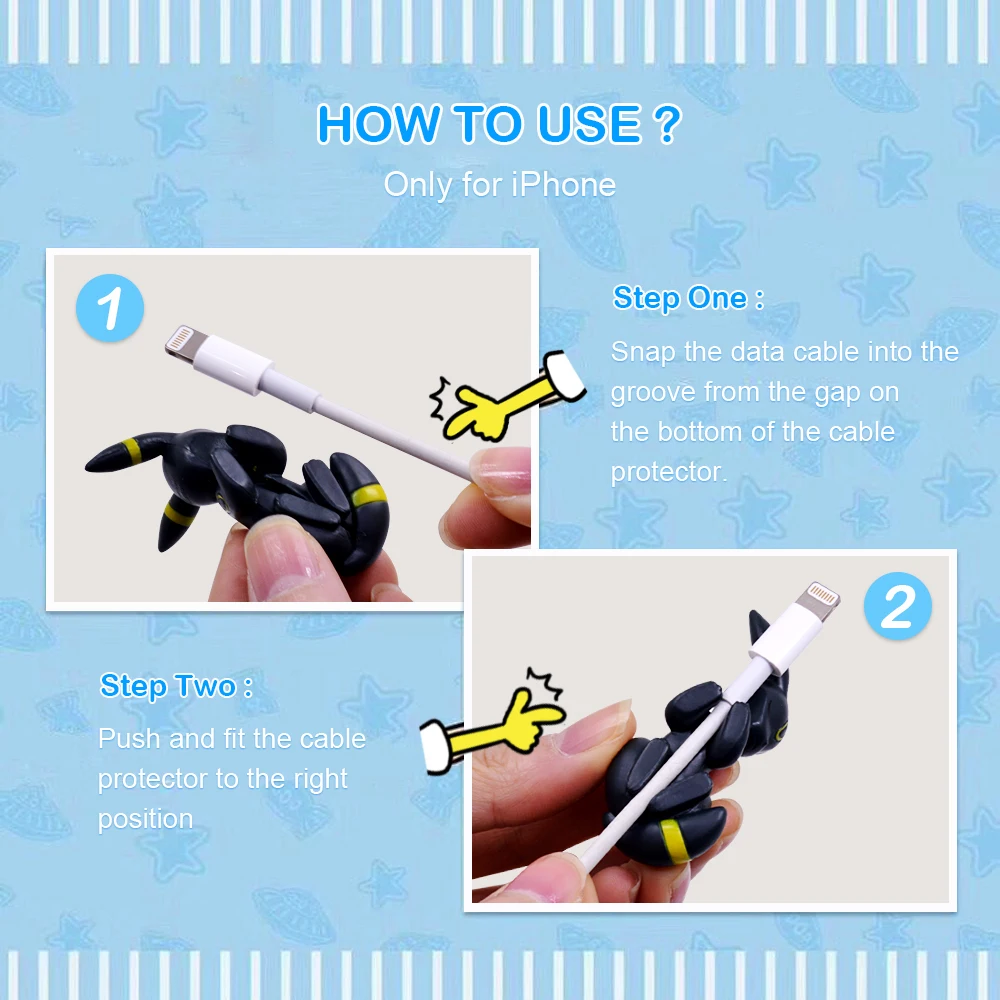 HOW TO USE ?
Only for iPhone

1

Step One :
Snap the data cable into the groove from the gap on the bottom of the cable protector.

2

Step Two :
Push and fit the cable protector to the right position