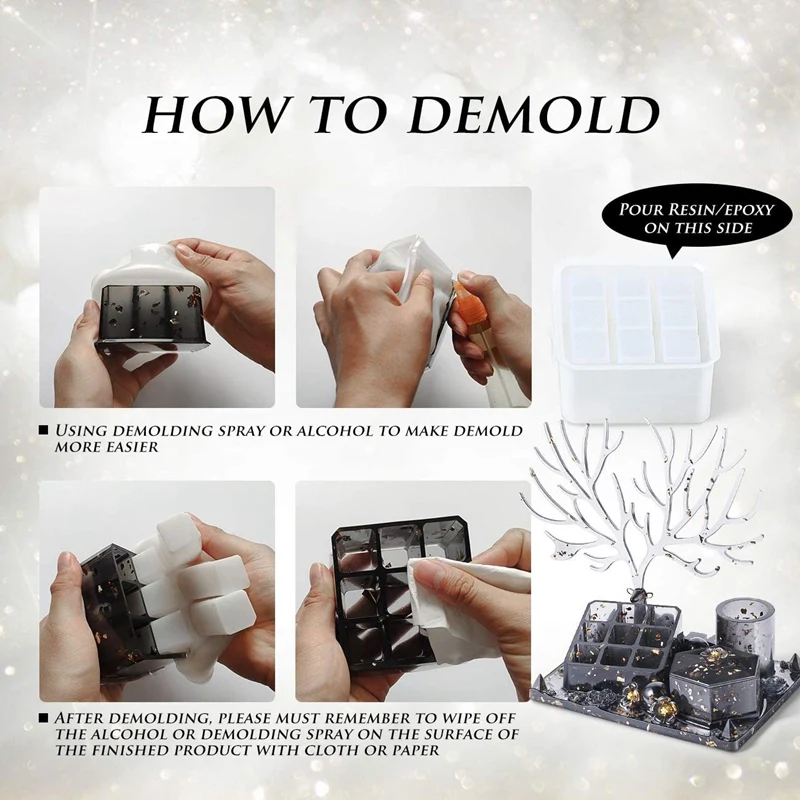 HOW TO DEMOLD

POUR RESIN/EPOXY ON THIS SIDE

■ USING DEMOLDING SPRAY OR ALCOHOL TO MAKE DEMOLD MORE EASIER

■ AFTER DEMOLDING, PLEASE MUST REMEMBER TO WIPE OFF THE ALCOHOL OR DEMOLDING SPRAY ON THE SURFACE OF THE FINISHED PRODUCT WITH CLOTH OR PAPER