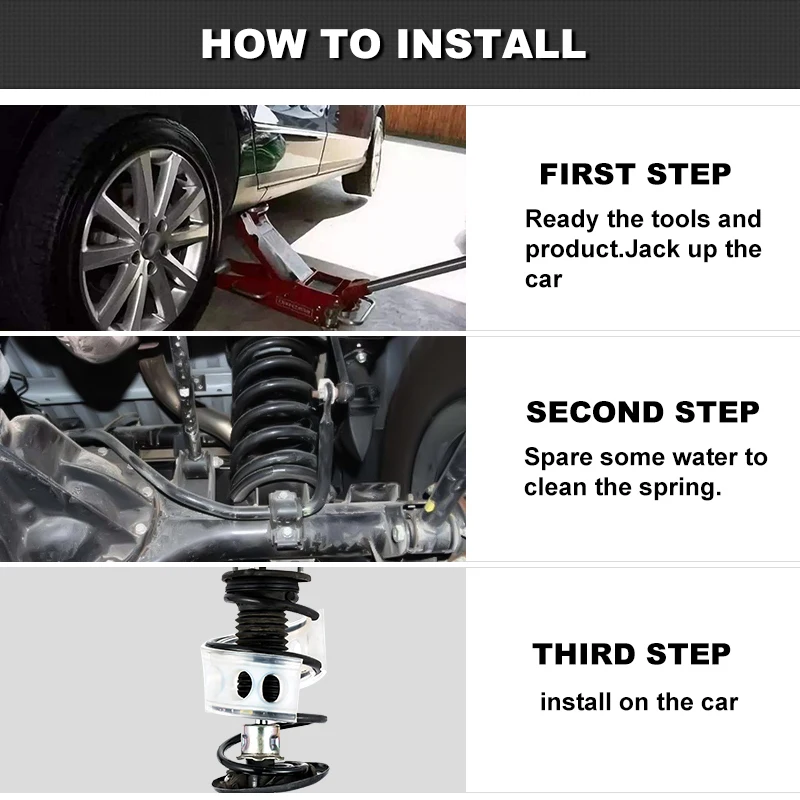 HOW TO INSTALL

FIRST STEP
Ready the tools and product.Jack up the car

SECOND STEP
Spare some water to clean the spring.

THIRD STEP
install on the car