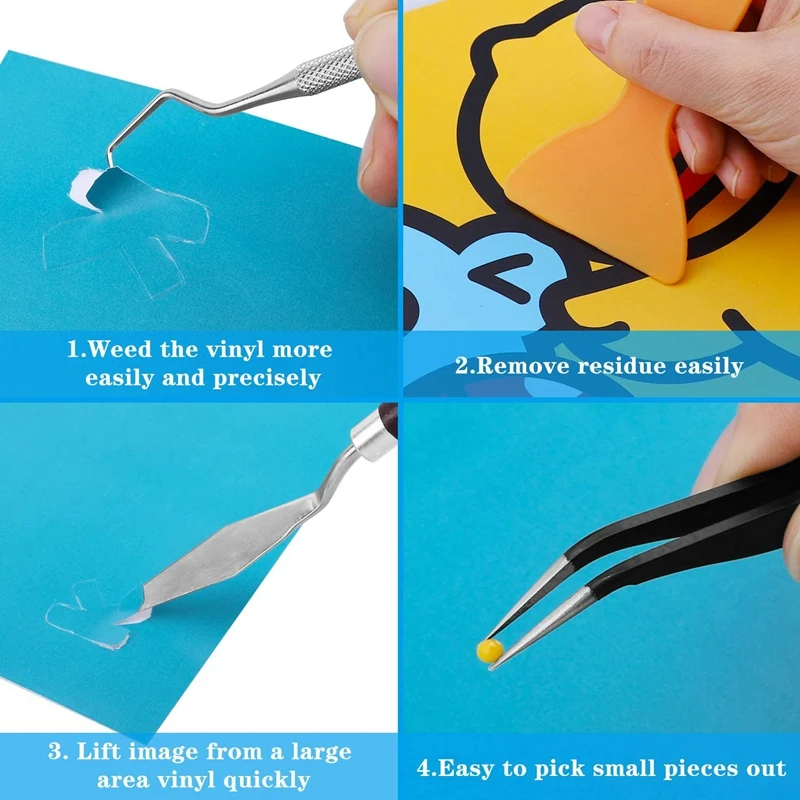 1.Weed the vinyl more easily and precisely

2.Remove residue easily

3. Lift image from a large area vinyl quickly

4.Easy to pick small pieces out