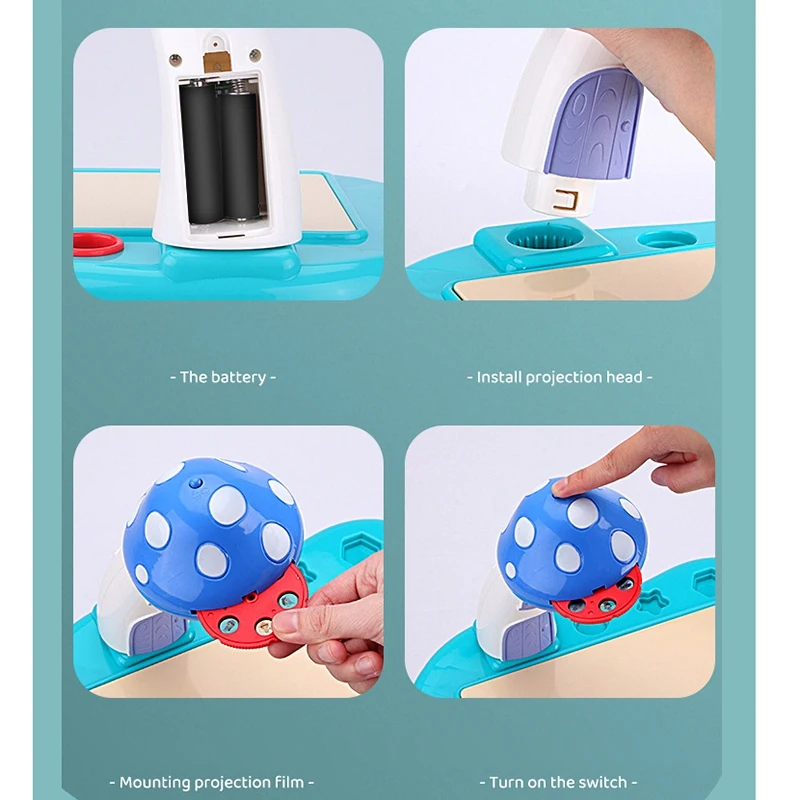 - The battery -

- Install projection head -

- Mounting projection film -

- Turn on the switch -