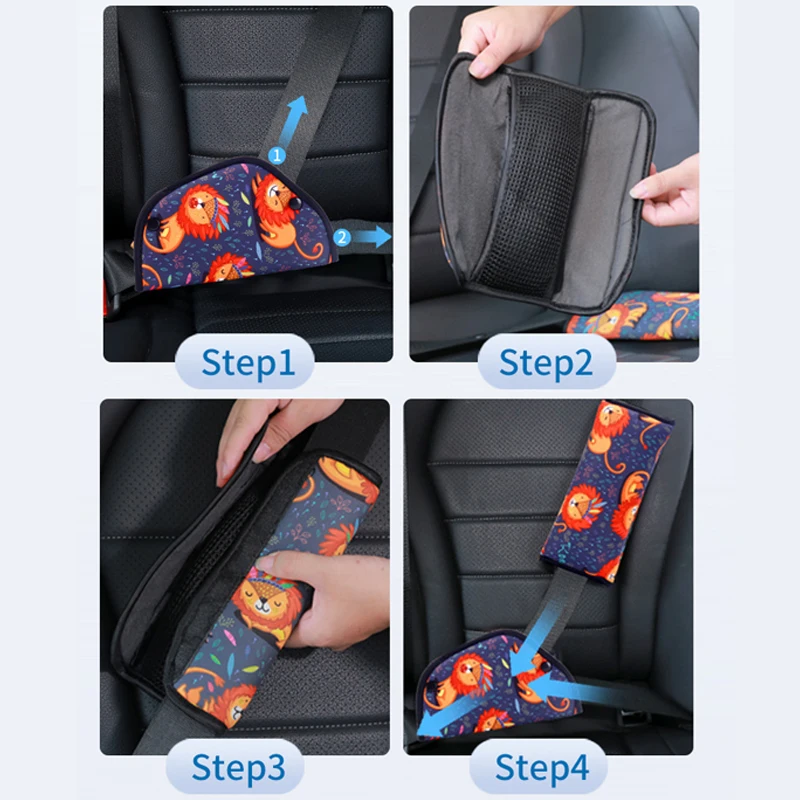 1

2

Step1

Step2

Step3

Step4