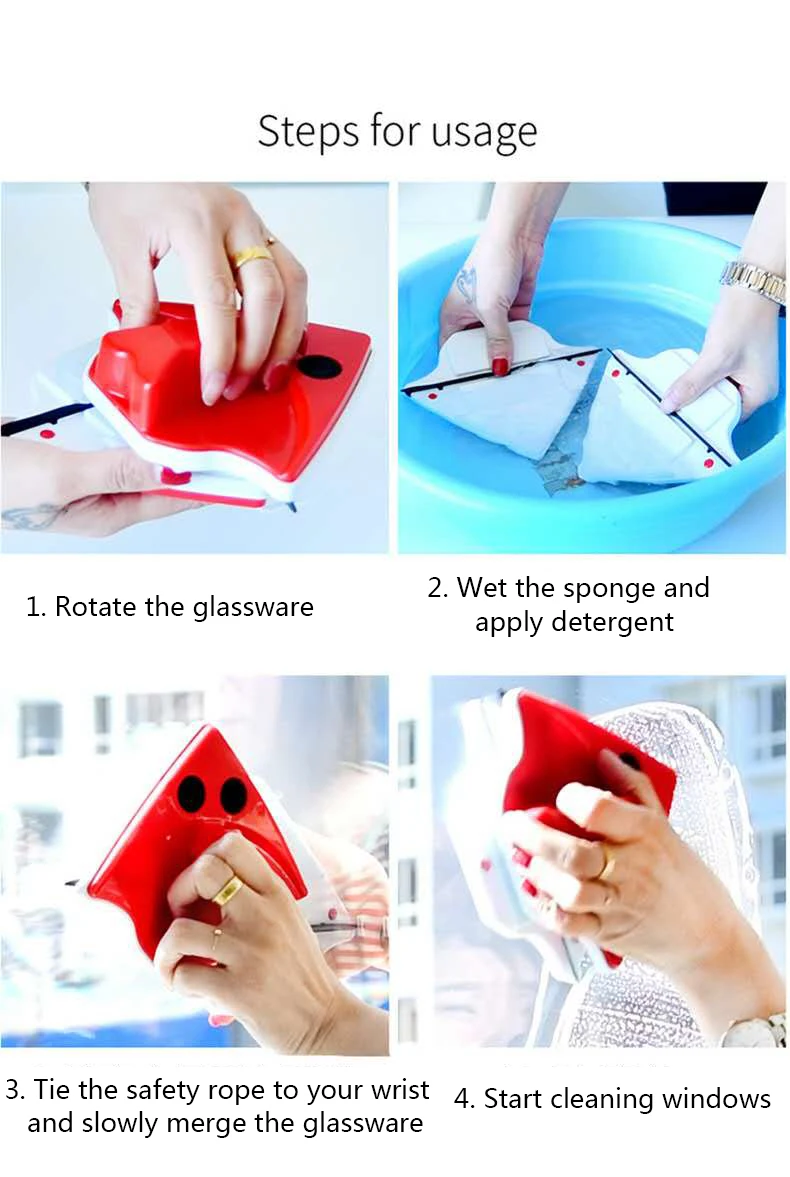 Steps for usage

1. Rotate the glassware

2. Wet the sponge and apply detergent

3. Tie the safety rope to your wrist and slowly merge the glassware

4. Start cleaning windows