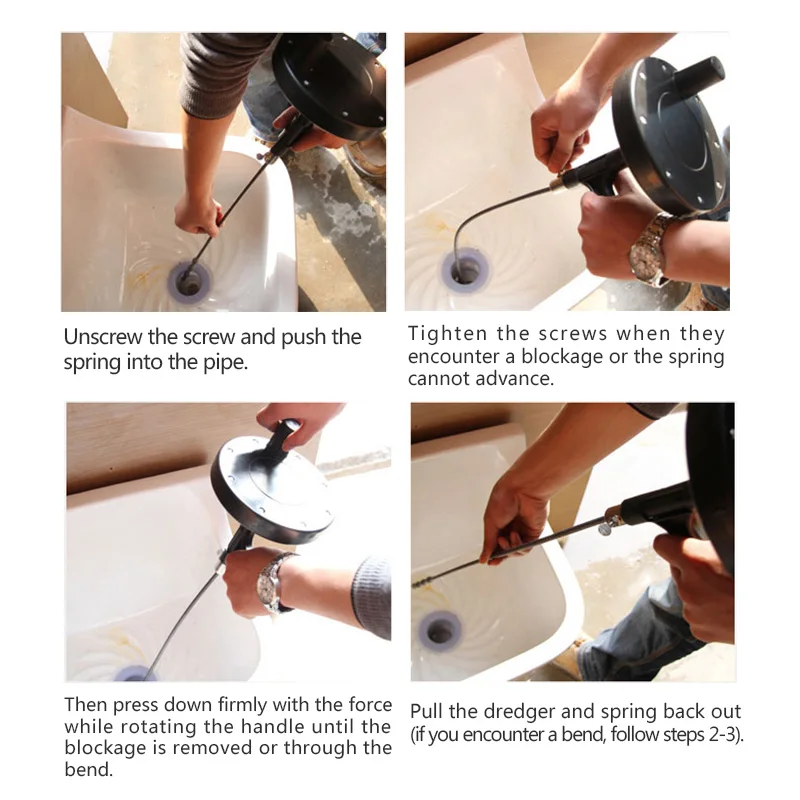 Unscrew the screw and push the spring into the pipe.

Tighten the screws when they encounter a blockage or the spring cannot advance.

Then press down firmly with the force while rotating the handle until the blockage is removed or through the bend.

Pull the dredger and spring back out (if you encounter a bend, follow steps 2-3).