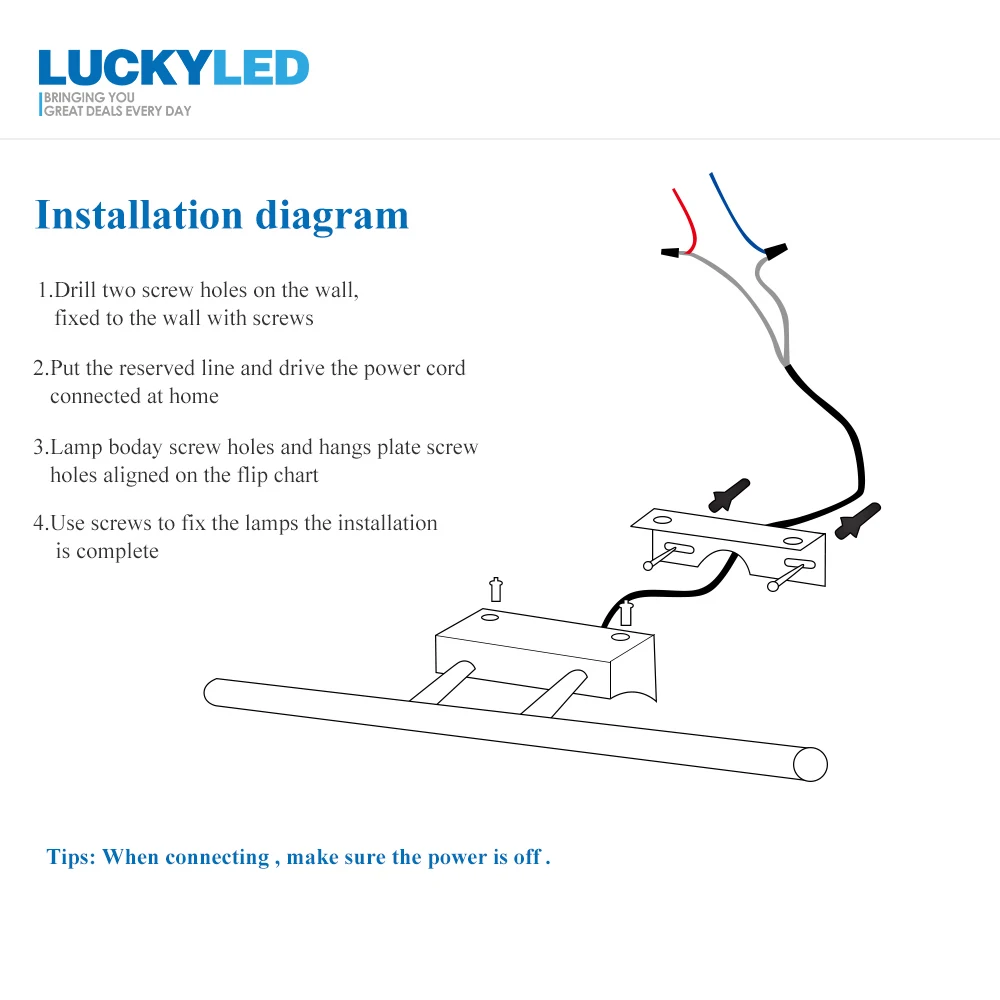 LUCKYLED
BRINGING YOU
GREAT DEALS EVERY DAY

Installation diagram

1.Drill two screw holes on the wall, fixed to the wall with screws

2.Put the reserved line and drive the power cord connected at home

3.Lamp boday screw holes and hangs plate screw holes aligned on the flip chart

4.Use screws to fix the lamps the installation is complete

Tips: When connecting , make sure the power is off .