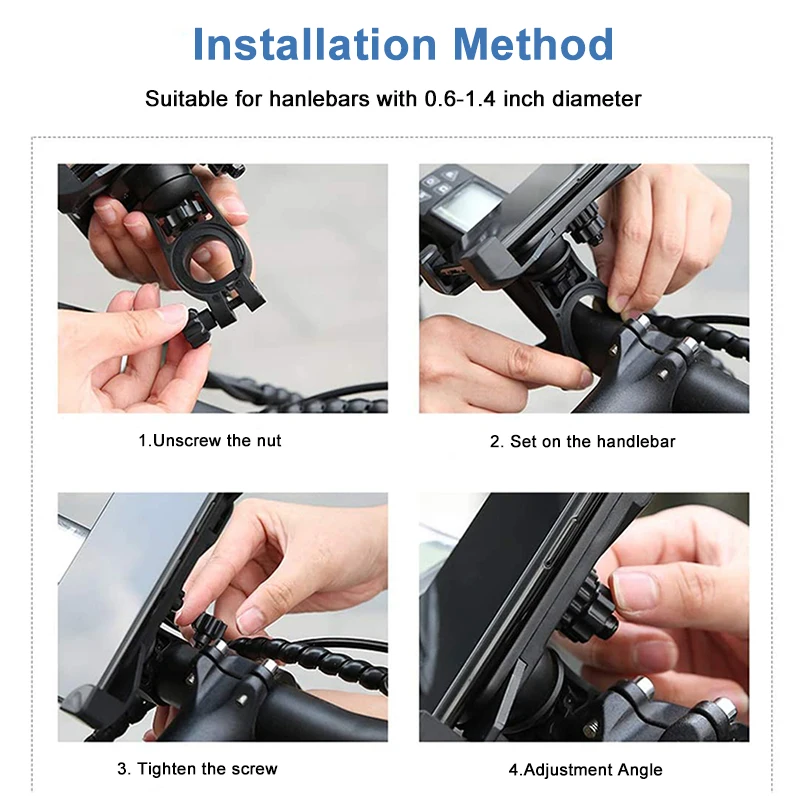 Installation Method

Suitable for hanlebars with 0.6-1.4 inch diameter

1.Unscrew the nut

2. Set on the handlebar

3. Tighten the screw

4.Adjustment Angle