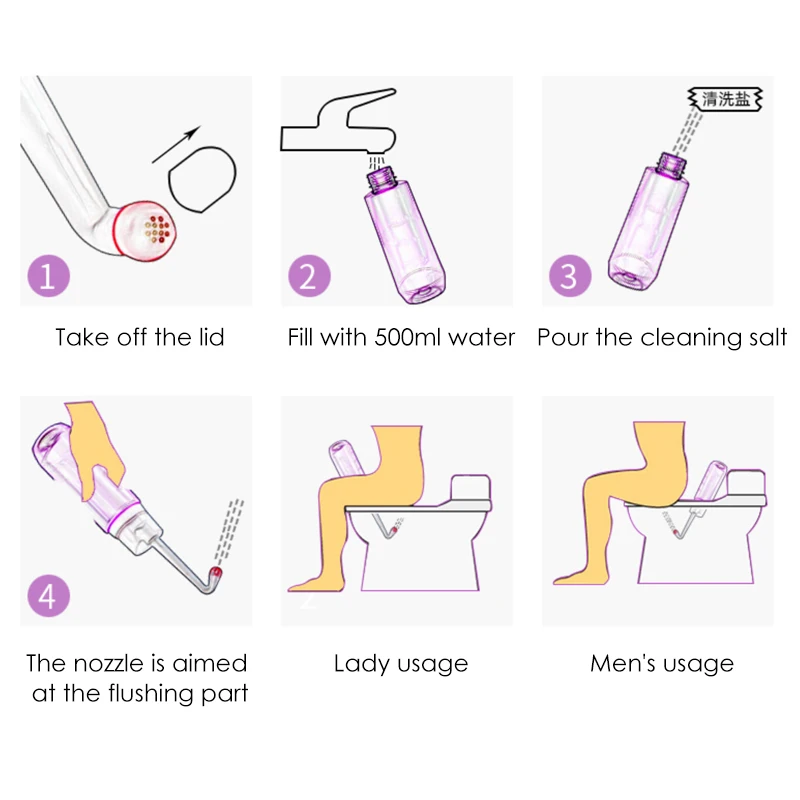 1

Take off the lid

2

Fill with 500ml water

清洗盐

3

Pour the cleaning salt

4

The nozzle is aimed at the flushing part

Lady usage

Men's usage