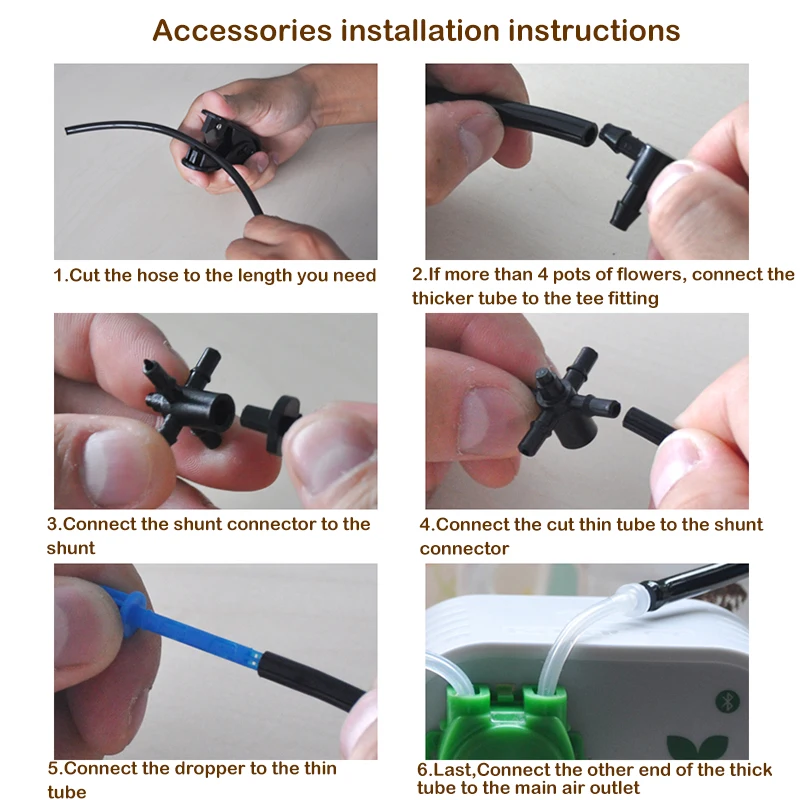 Accessories installation instructions

1.Cut the hose to the length you need

2.If more than 4 pots of flowers, connect the thicker tube to the tee fitting

3.Connect the shunt connector to the shunt

4.Connect the cut thin tube to the shunt connector

5.Connect the dropper to the thin tube

6.Last,Connect the other end of the thick tube to the main air outlet