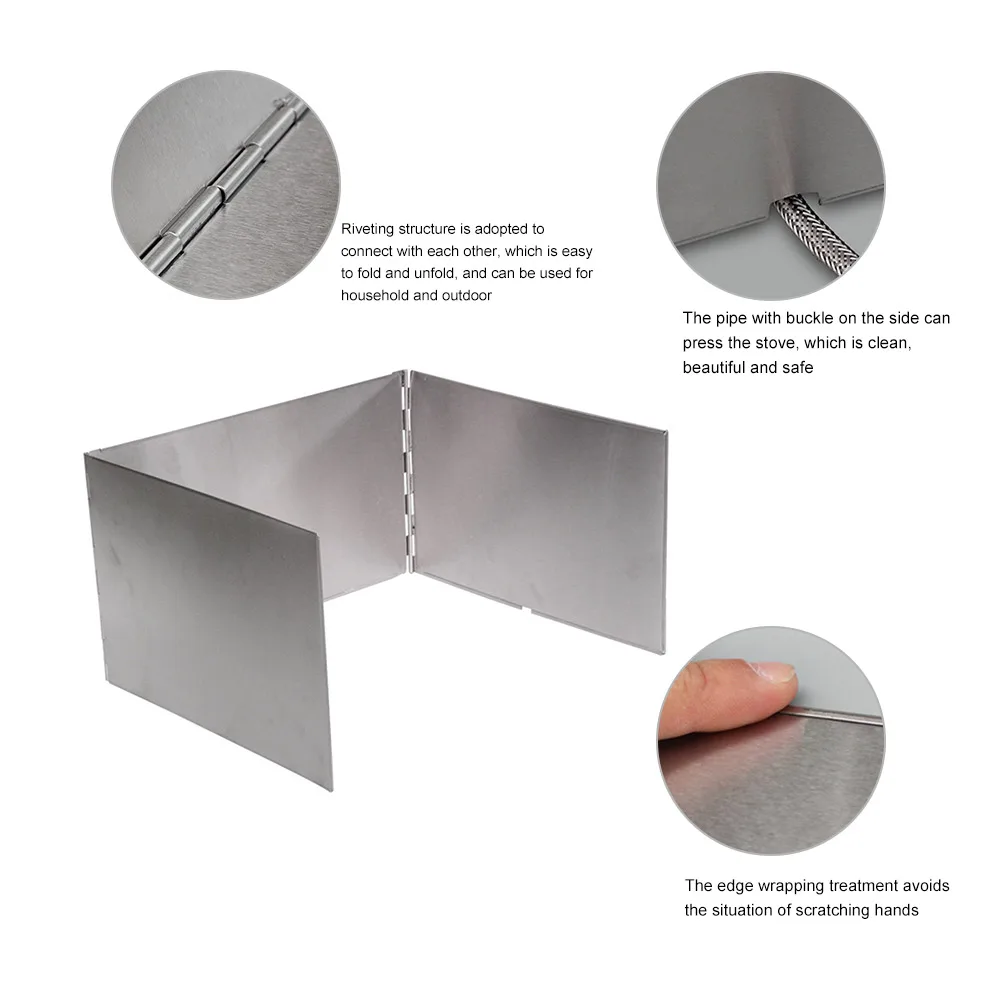 Riveting structure is adopted to connect with each other, which is easy to fold and unfold, and can be used for household and outdoor

The pipe with buckle on the side can press the stove, which is clean, beautiful and safe

The edge wrapping treatment avoids the situation of scratching hands