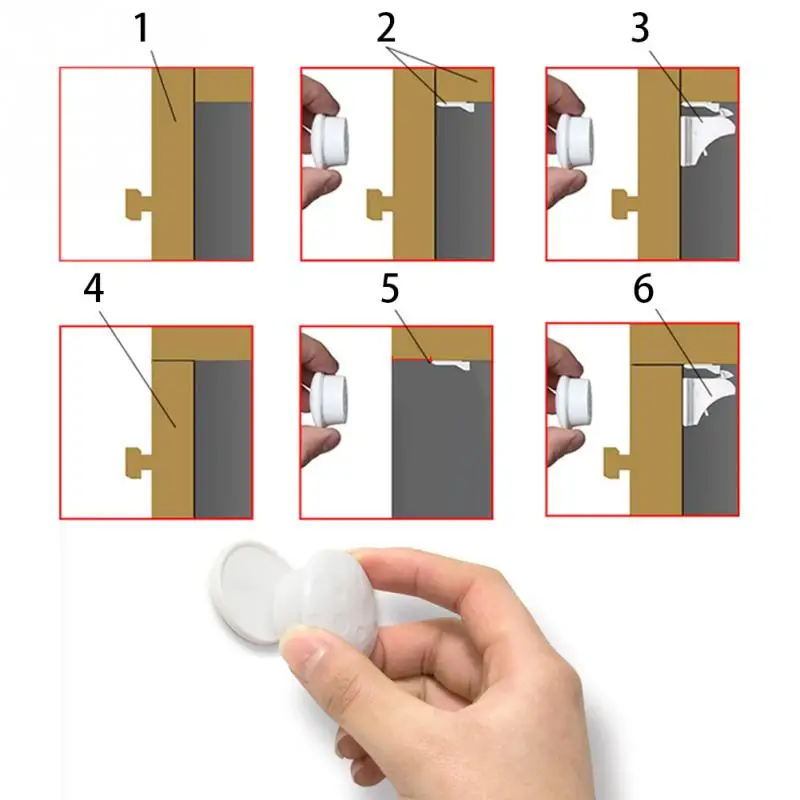 1

2

3

4

5

6