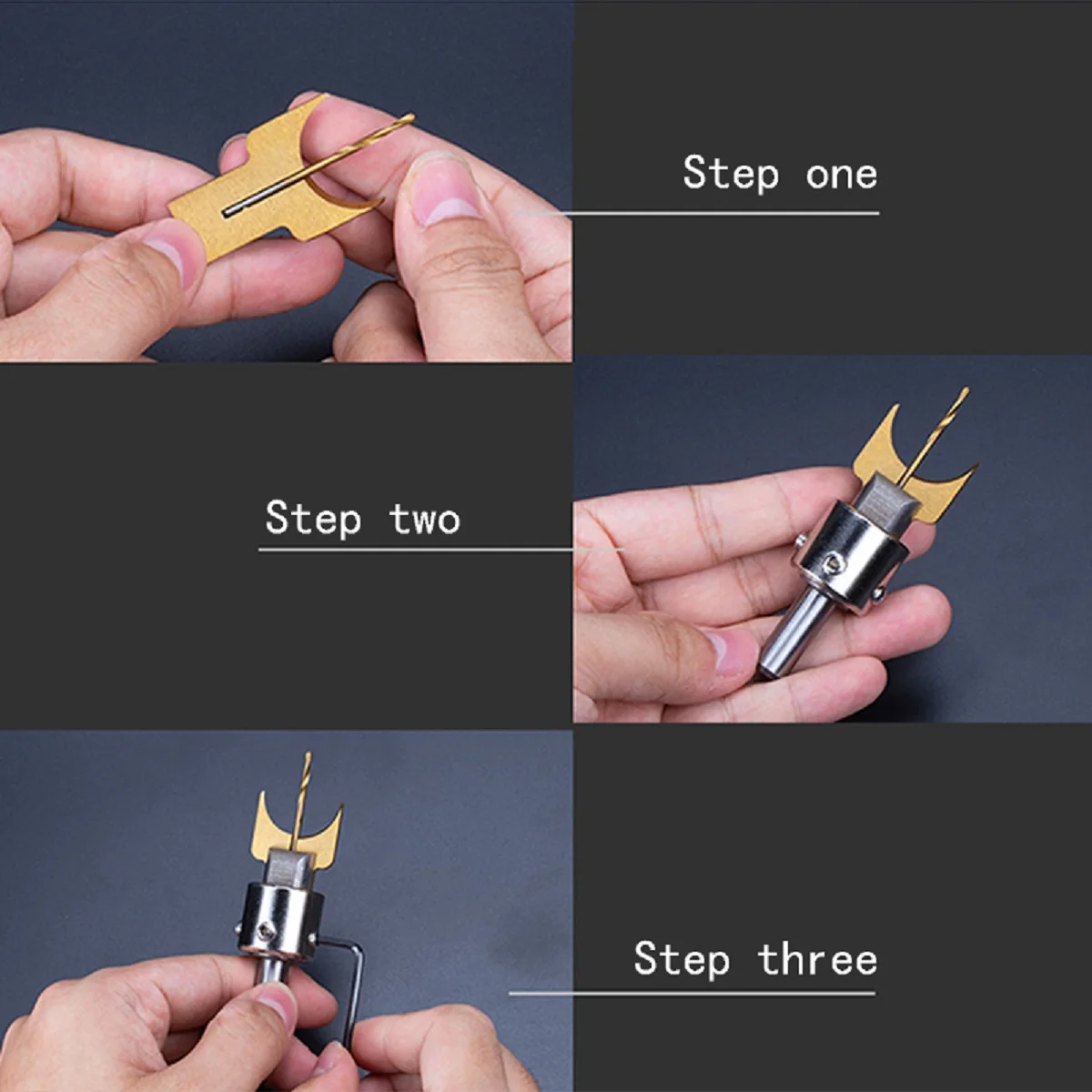 Step one

Step two

Step three