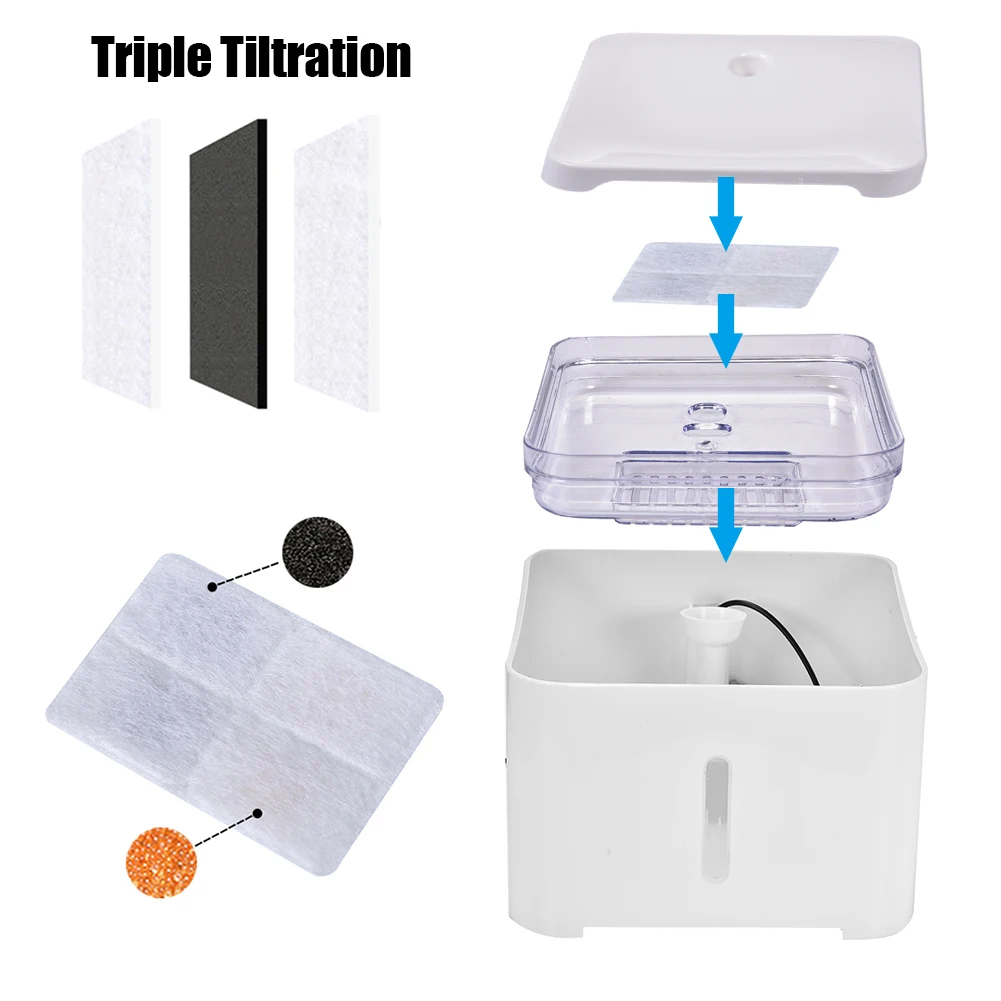 Triple Tiltration