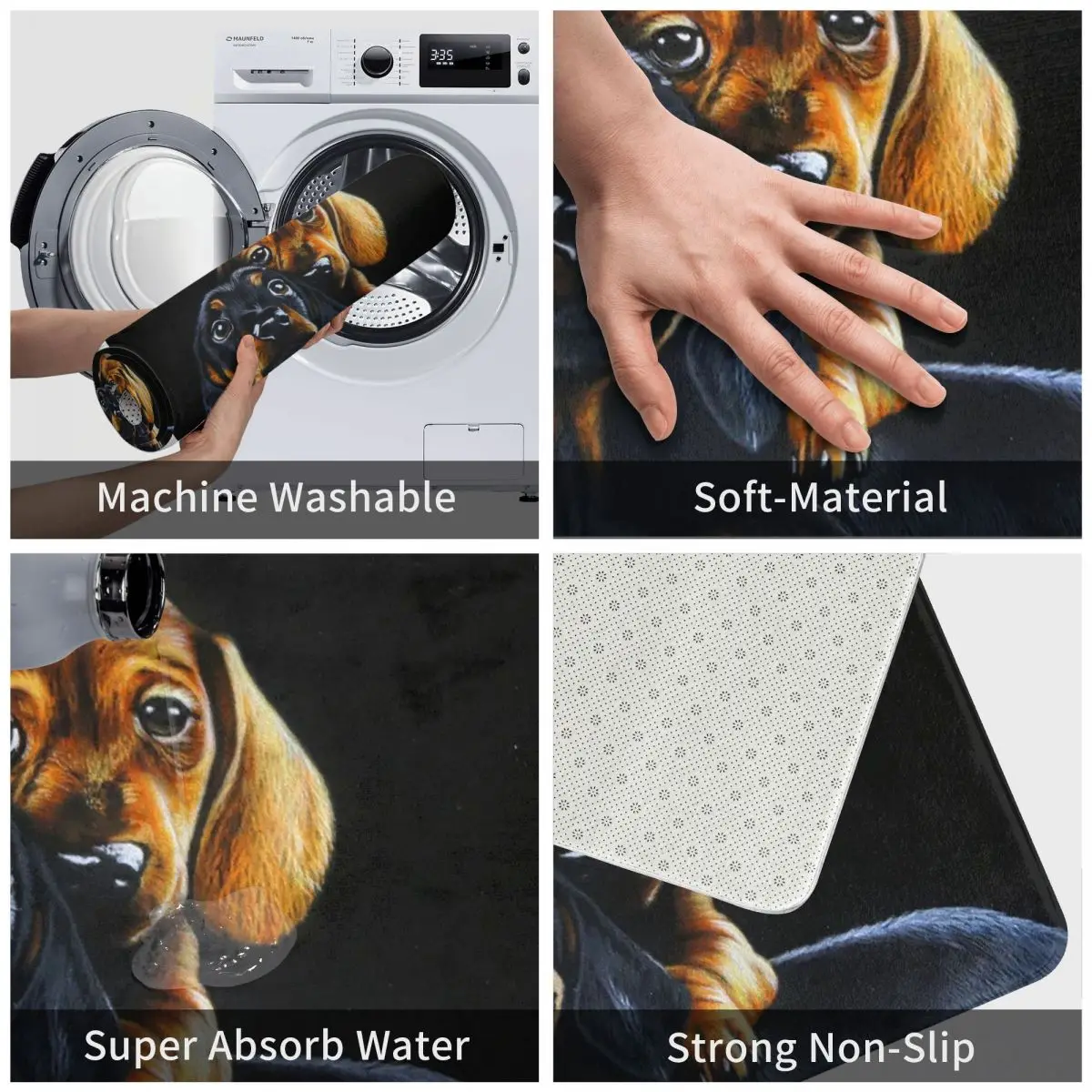 MAUNFELD

3:35

Machine Washable

Soft-Material

Super Absorb Water

Strong Non-Slip