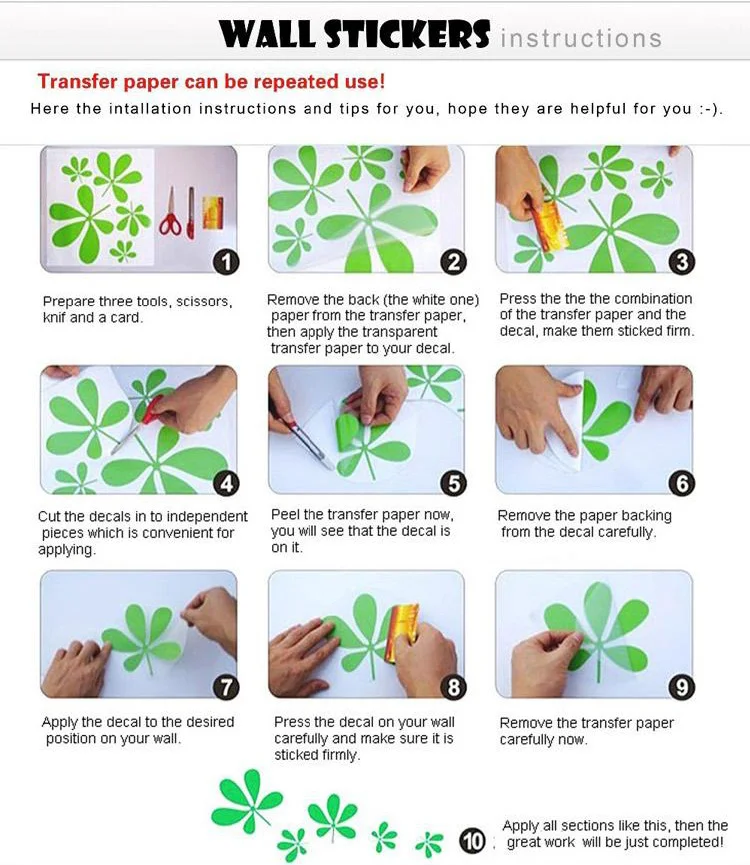 WALL STICKERS instructions

Transfer paper can be repeated use!

Here the intallation instructions and tips for you, hope they are helpful for you :-).

1

Prepare three tools, scissors, knif and a card.

2

Remove the back (the white one) paper from the transfer paper, then apply the transparent transfer paper to your decal.

3

Press the the the combination of the transfer paper and the decal, make them sticked firm.

4

Cut the decals in to independent pieces which is convenient for applying.

5

Peel the transfer paper now, you will see that the decal is on it.

6

Remove the paper backing from the decal carefully.

7

Apply the decal to the desired position on your wall.

8

Press the decal on your wall carefully and make sure it is sticked firmly.

9

Remove the transfer paper carefully now.

10

Apply all sections like this, then the great work will be just completed!