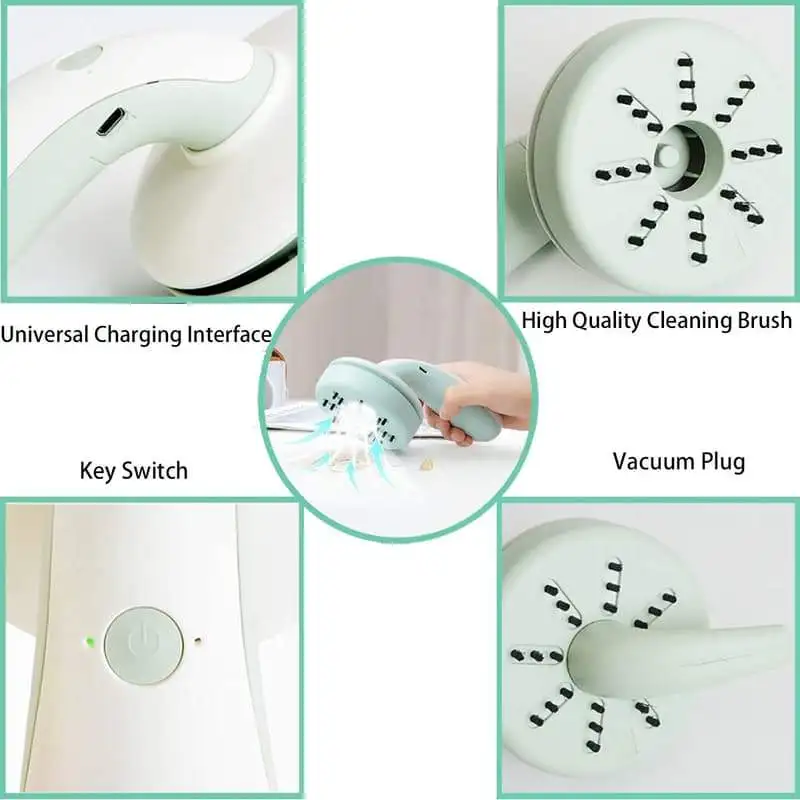 Universal Charging Interface

High Quality Cleaning Brush

Key Switch

Vacuum Plug