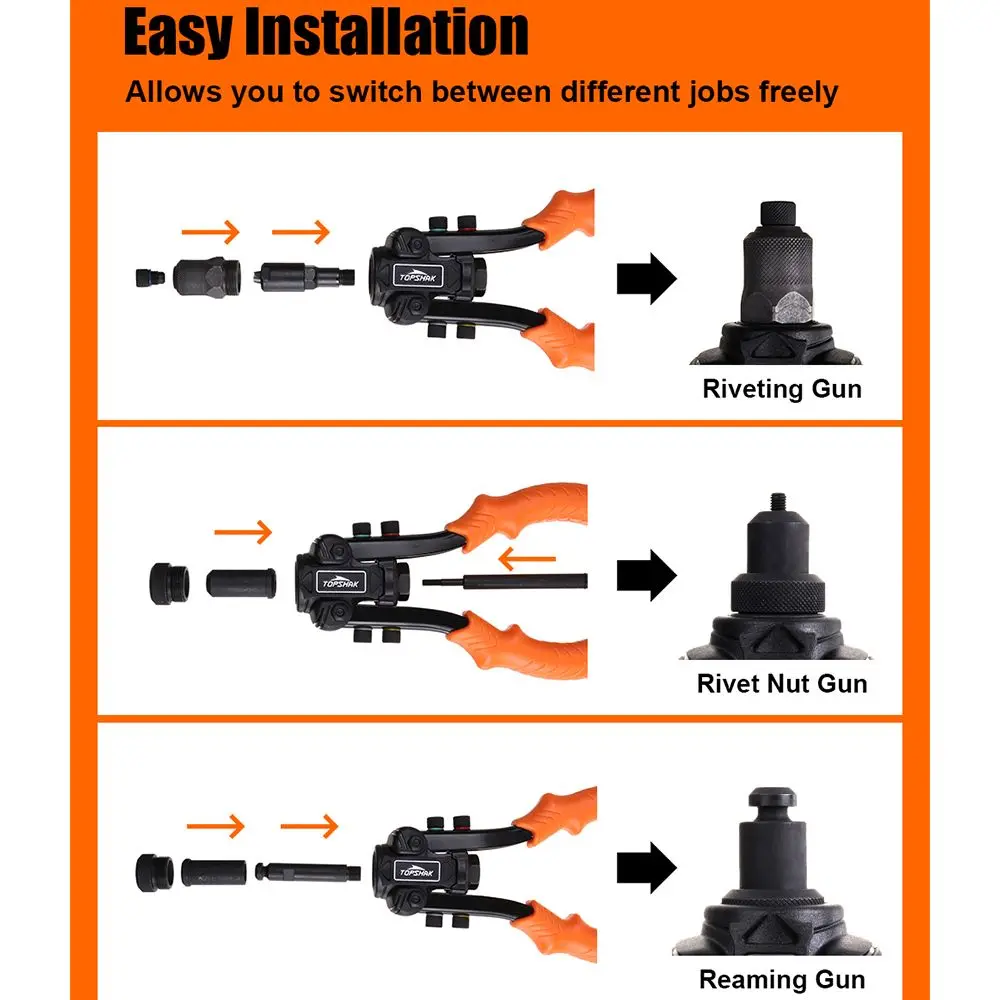 Easy Installation

Allows you to switch between different jobs freely

TOPSHAK

Riveting Gun

TOPSHAK

Rivet Nut Gun

TOPSHAK

Reaming Gun