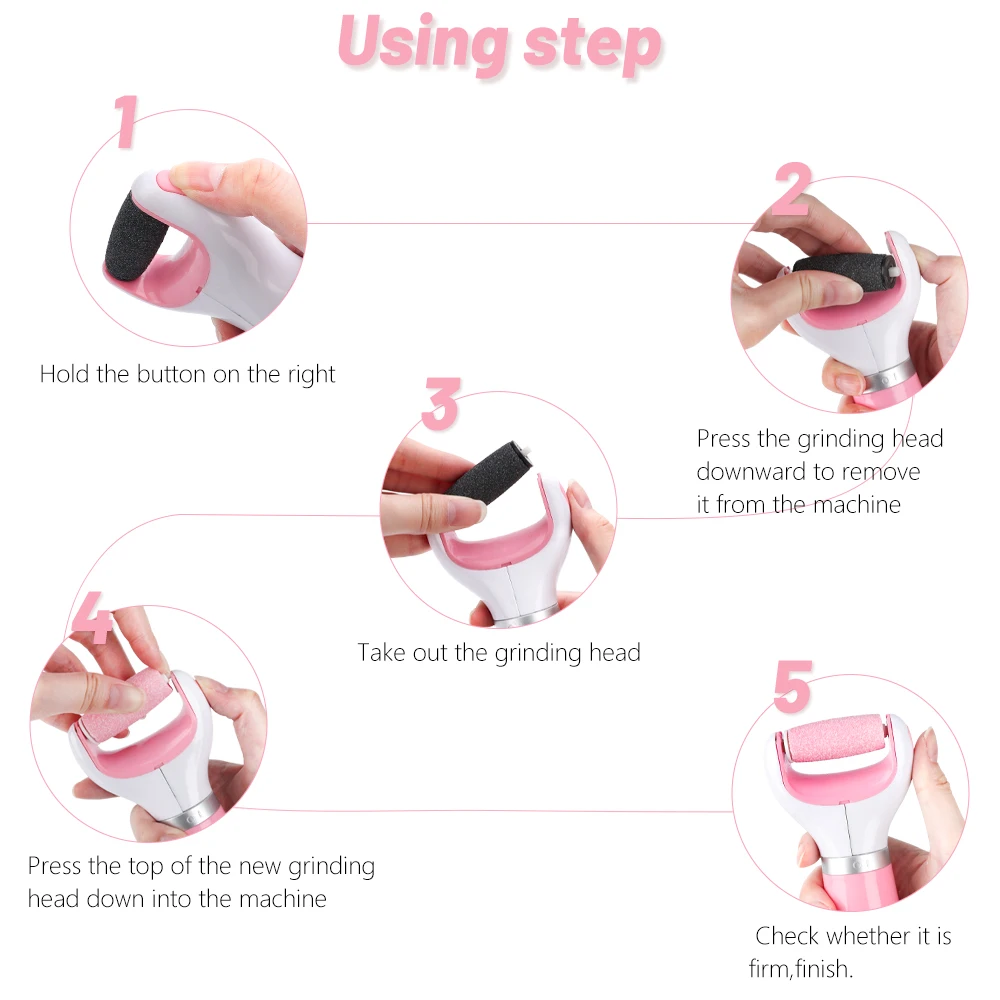 Using step

1

Hold the button on the right

2

Press the grinding head downward to remove it from the machine

3

Take out the grinding head

4

Press the top of the new grinding head down into the machine

5

Check whether it is firm,finish.