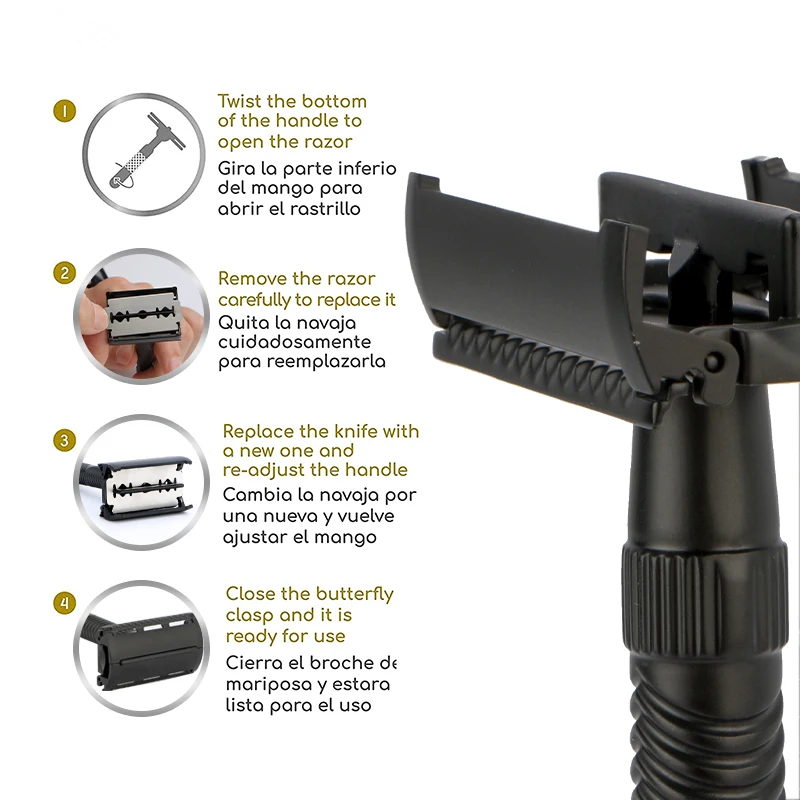 1

Twist the bottom of the handle to open the razor

Gira la parte inferio del mango para abrir el rastrillo

2

Remove the razor carefully to replace it

Quita la navaja cuidadosamente para reemplazarla

3

Replace the knife with a new one and re-adjust the handle

Cambia la navaja por una nueva y vuelve ajustar el mango

4

Close the butterfly clasp and it is ready for use

Cierra el broche de mariposa y estara lista para el uso