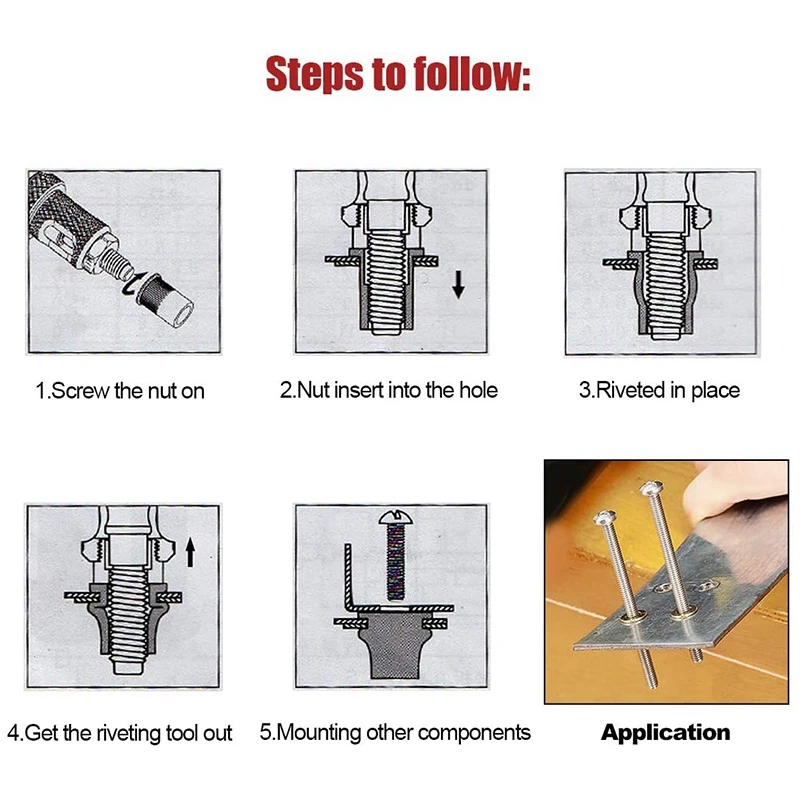 Steps to follow:

1.Screw the nut on

2.Nut insert into the hole

3.Riveted in place

4.Get the riveting tool out

5.Mounting other components

Application