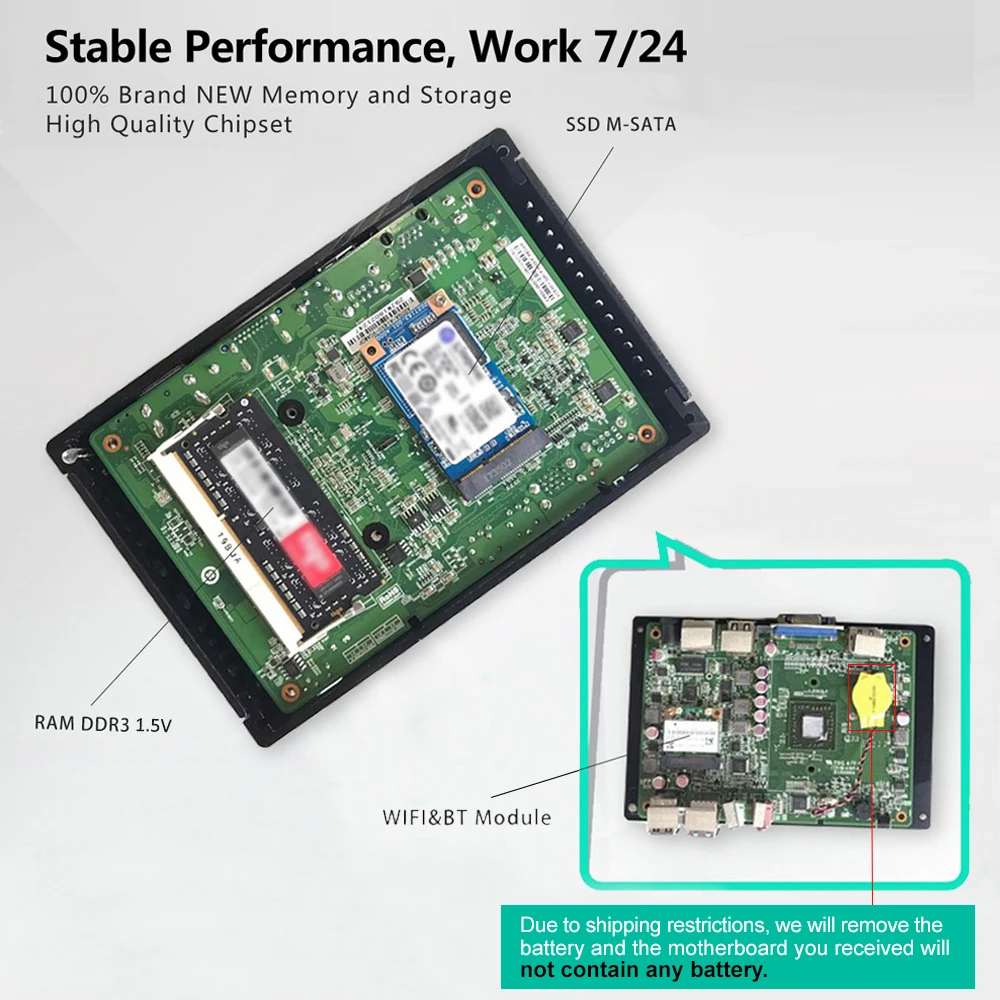 Stable Performance, Work 7/24

100% Brand NEW Memory and Storage
High Quality Chipset

SSD M-SATA

RAM DDR3 1.5V

WIFI&BT Module

Due to shipping restrictions, we will remove the battery and the motherboard you received will not contain any battery.