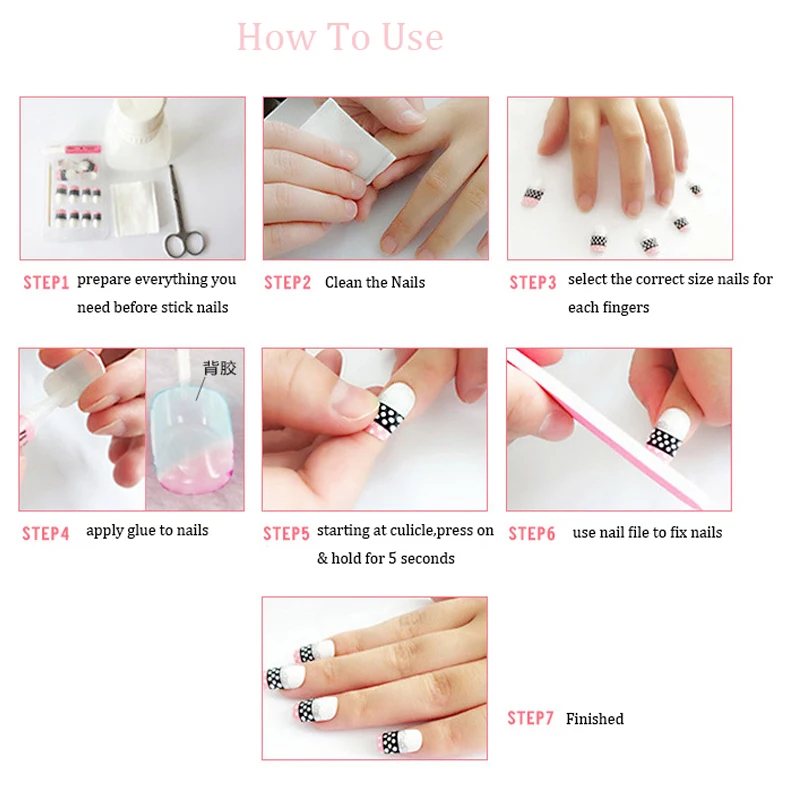 How To Use

STEP1 prepare everything you need before stick nails

STEP2 Clean the Nails

STEP3 select the correct size nails for each fingers

背胶

STEP4 apply glue to nails

STEP5 starting at culicle,press on & hold for 5 seconds

STEP6 use nail file to fix nails

STEP7 Finished