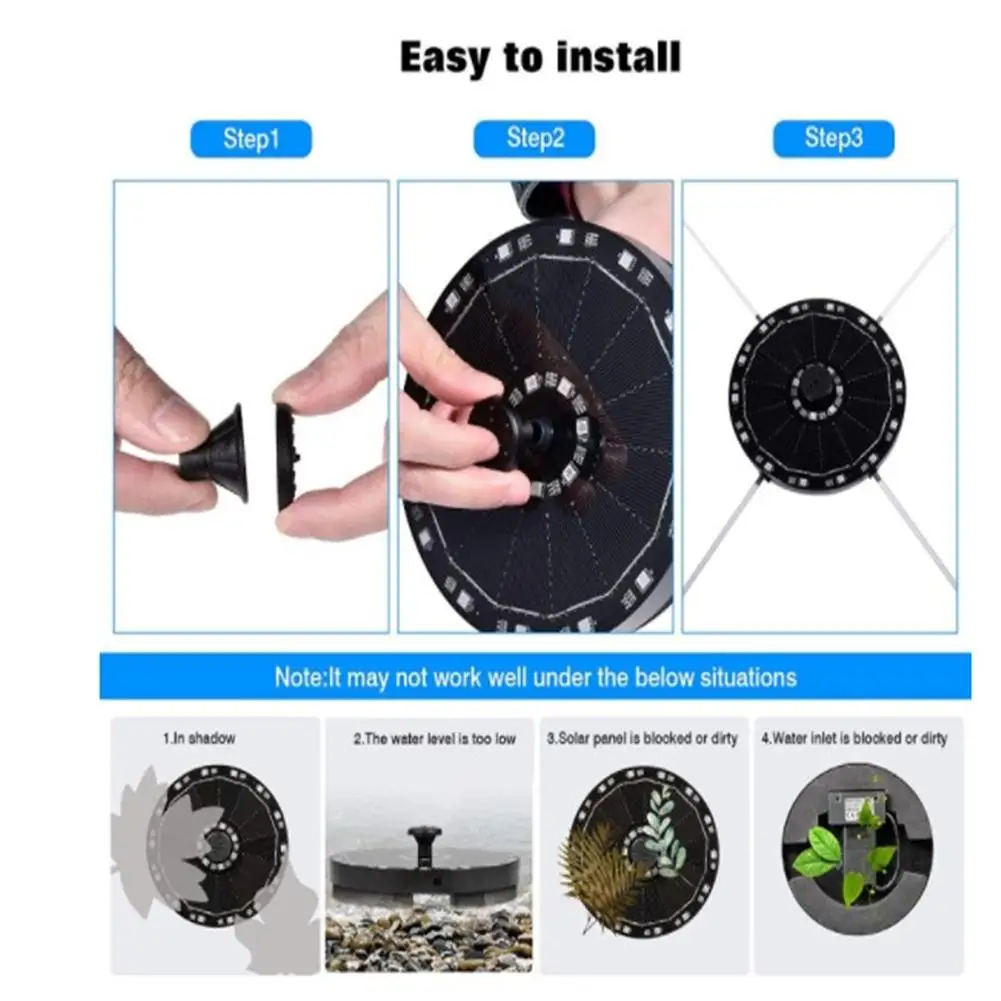 Easy to install

Step1

Step2

Step3

Note:It may not work well under the below situations

1.In shadow

2.The water level is too low

3.Solar panel is blocked or dirty

4.Water inlet is blocked or dirty