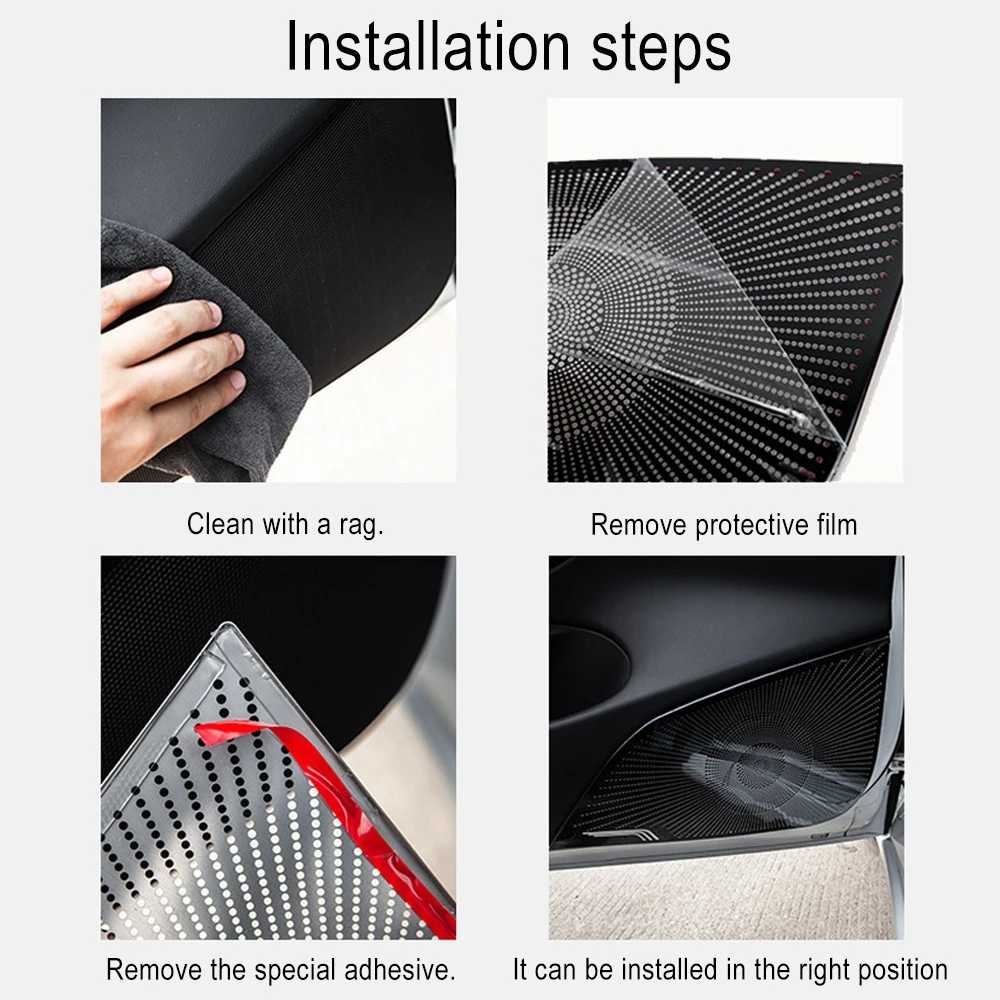 Installation steps

Clean with a rag.

Remove protective film

Remove the special adhesive.

It can be installed in the right position