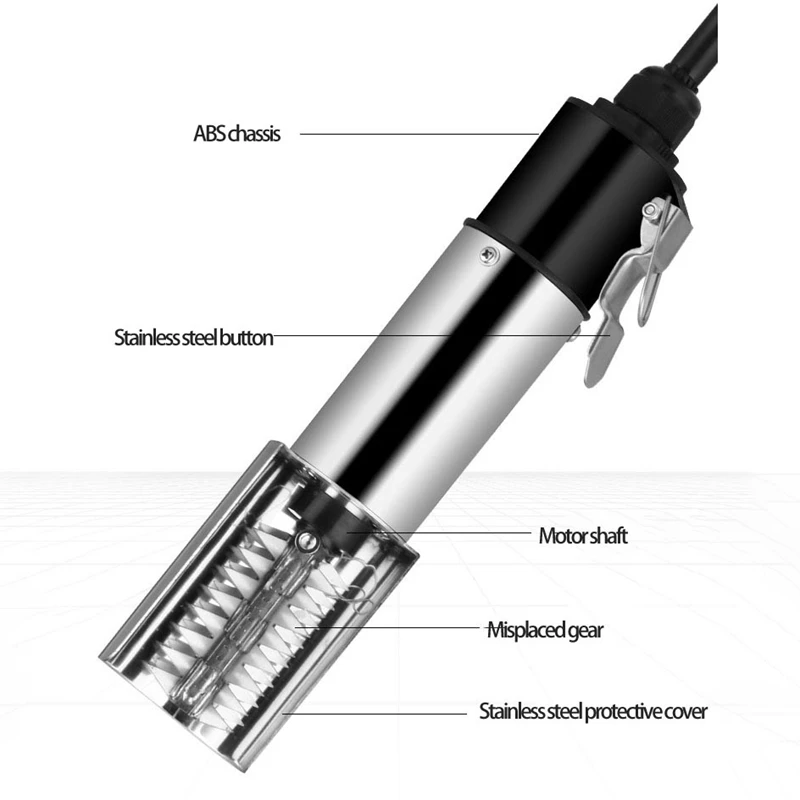 ABS chassis

Stainless steel button

Motor shaft

Misplaced gear

Stainless steel protective cover