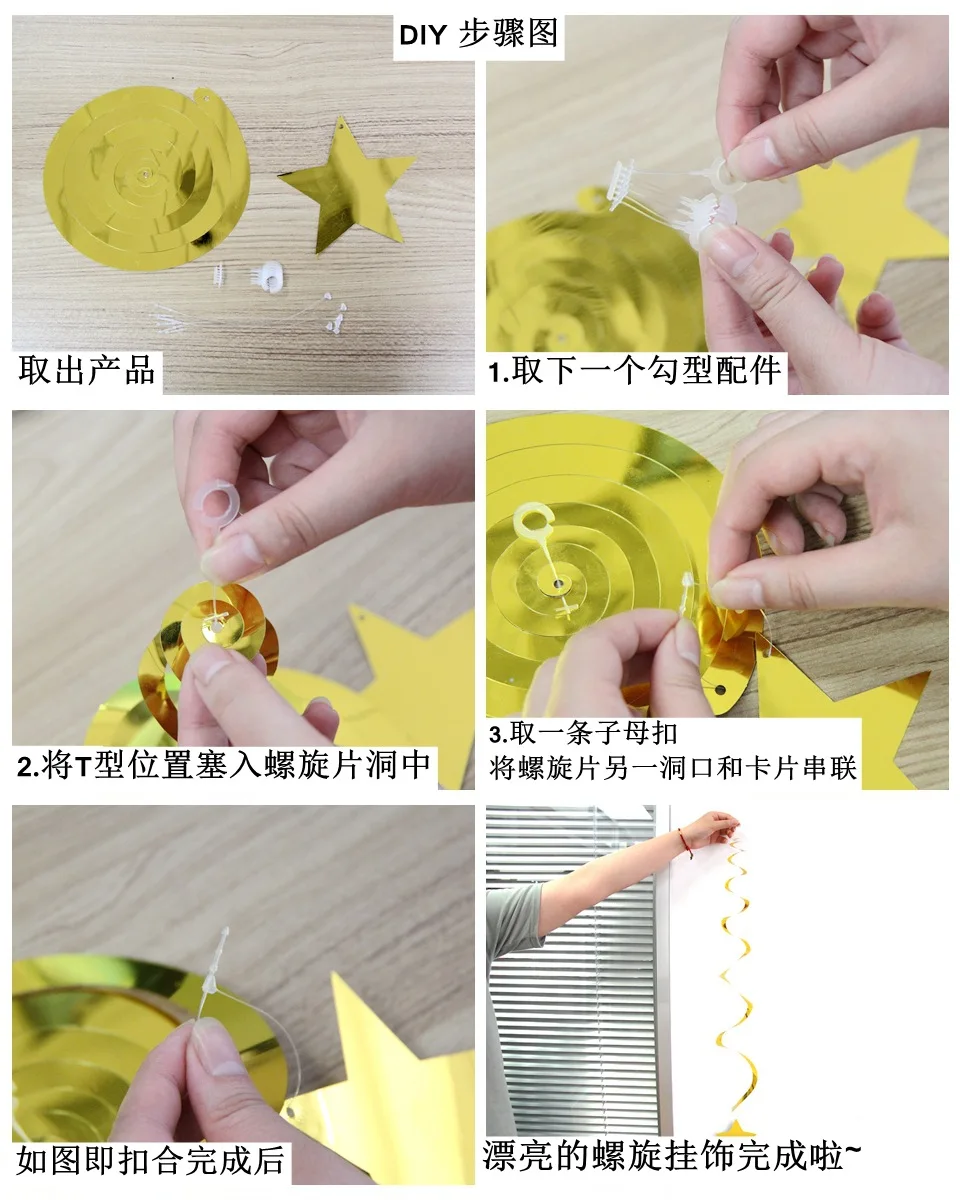 DIY 步骤图

取出产品

1.取下一个勾型配件

2.将T型位置塞入螺旋片洞中

3.取一条子母扣
将螺旋片另一洞口和卡片串联

如图即扣合完成后

漂亮的螺旋挂饰完成啦~