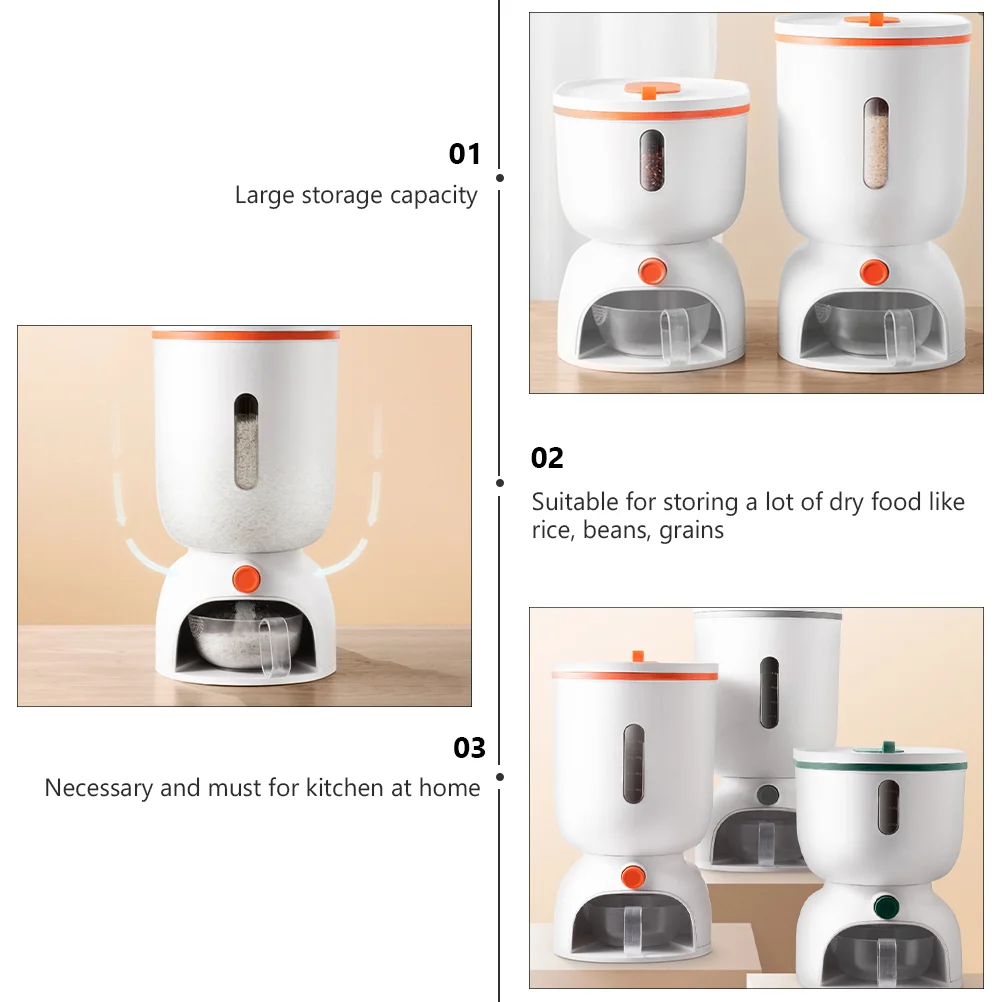 01

Large storage capacity

02

Suitable for storing a lot of dry food like rice, beans, grains

03

Necessary and must for kitchen at home