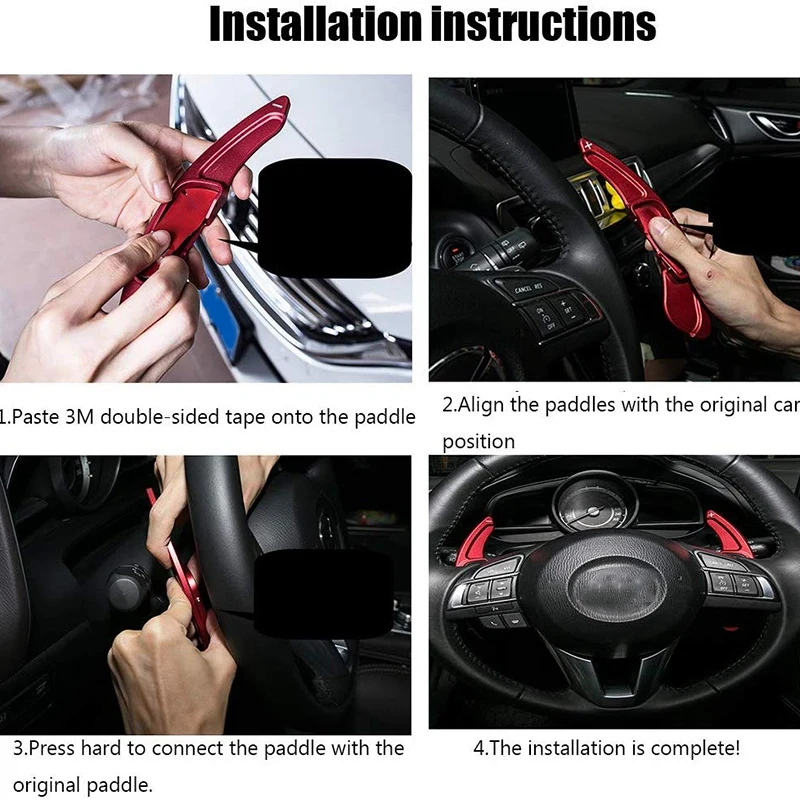 Installation instructions

1.Paste 3M double-sided tape onto the paddle

2.Align the paddles with the original car position

3.Press hard to connect the paddle with the original paddle.

4.The installation is complete!