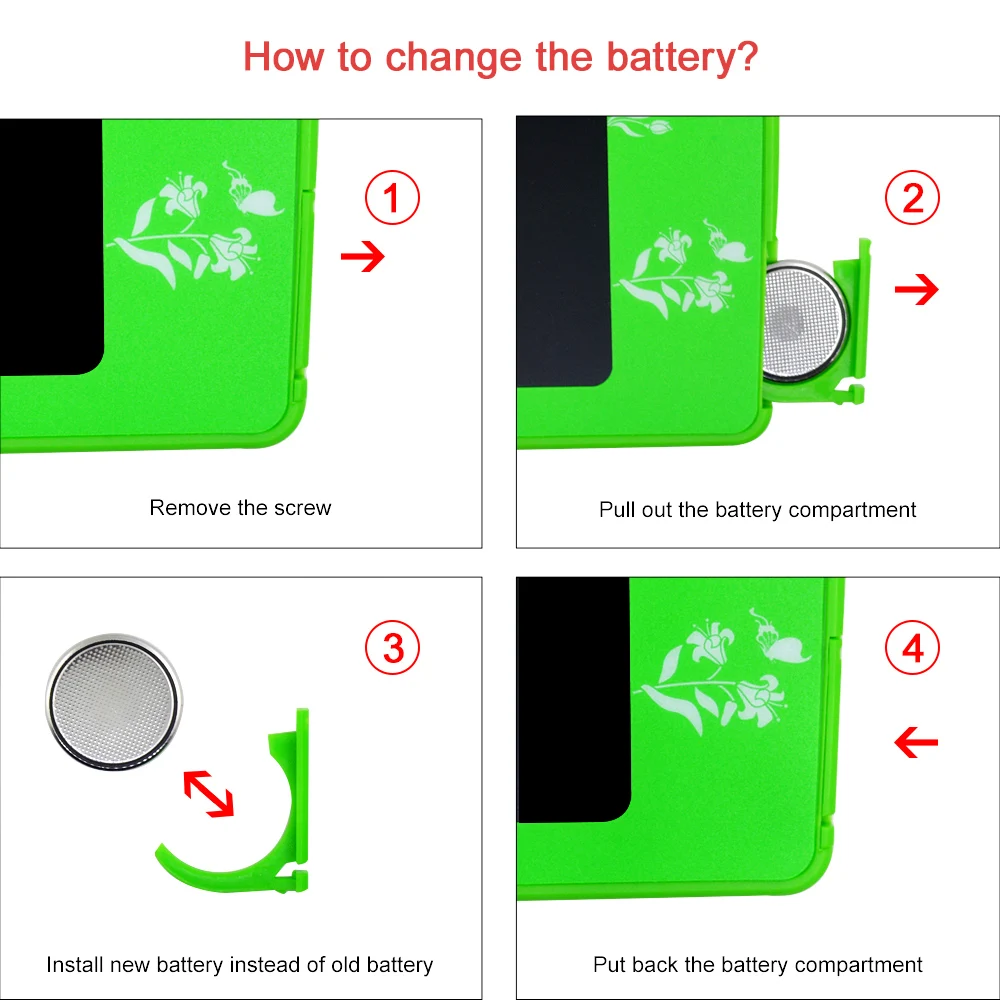 How to change the battery?

1

Remove the screw

2

Pull out the battery compartment

3

Install new battery instead of old battery

4

Put back the battery compartment