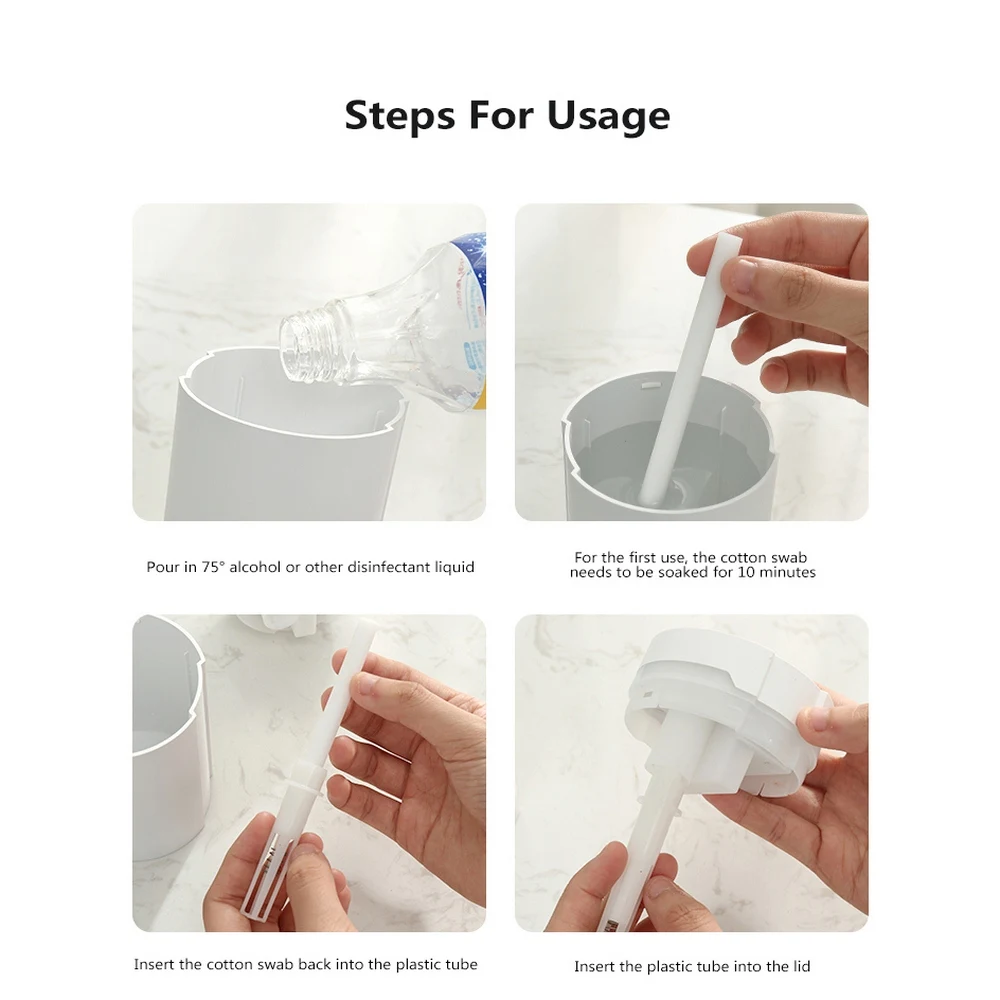 Steps For Usage

Pour in 75° alcohol or other disinfectant liquid

For the first use, the cotton swab needs to be soaked for 10 minutes

Insert the cotton swab back into the plastic tube

Insert the plastic tube into the lid