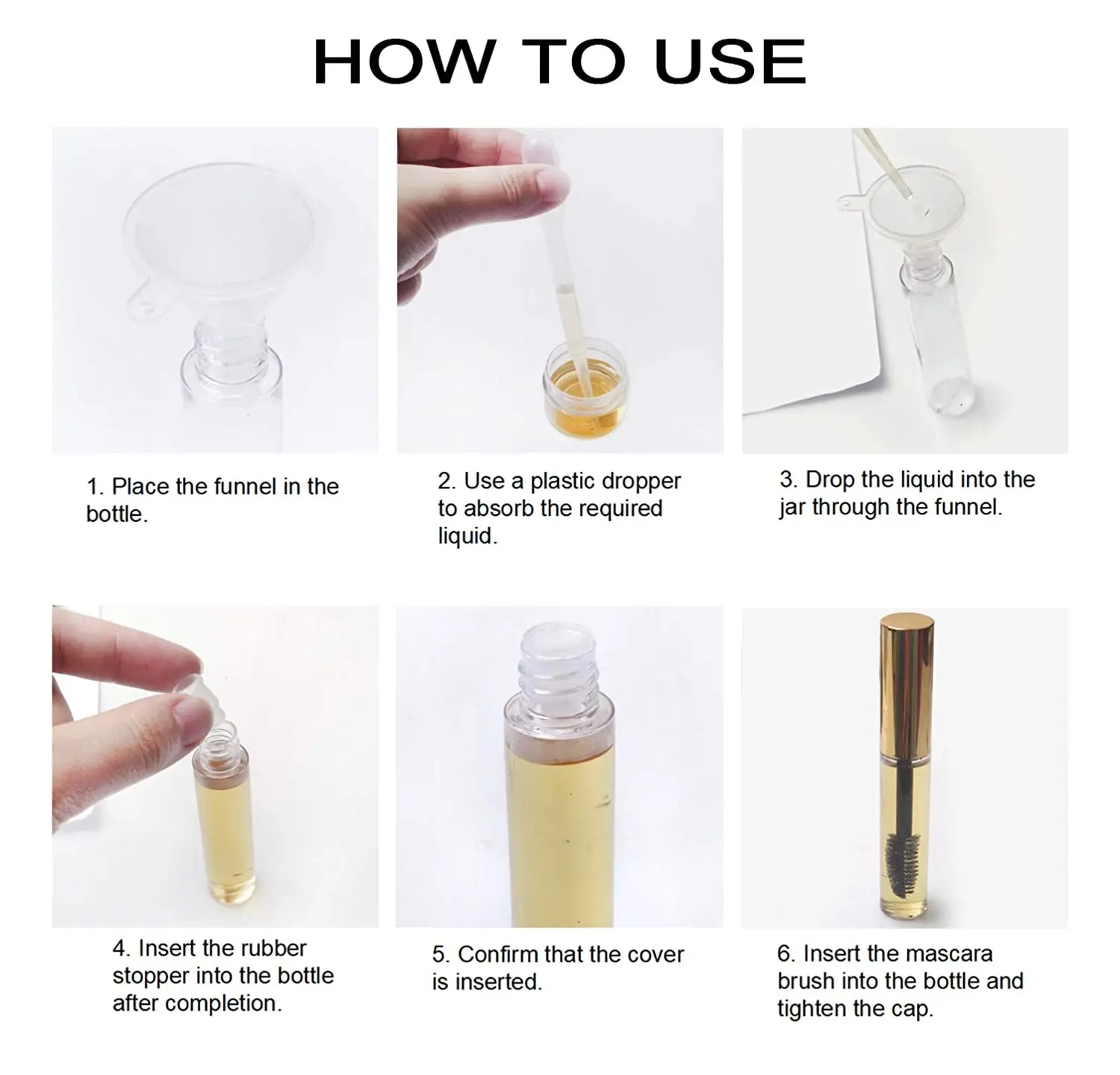 HOW TO USE

1. Place the funnel in the bottle.

2. Use a plastic dropper to absorb the required liquid.

3. Drop the liquid into the jar through the funnel.

4. Insert the rubber stopper into the bottle after completion.

5. Confirm that the cover is inserted.

6. Insert the mascara brush into the bottle and tighten the cap.