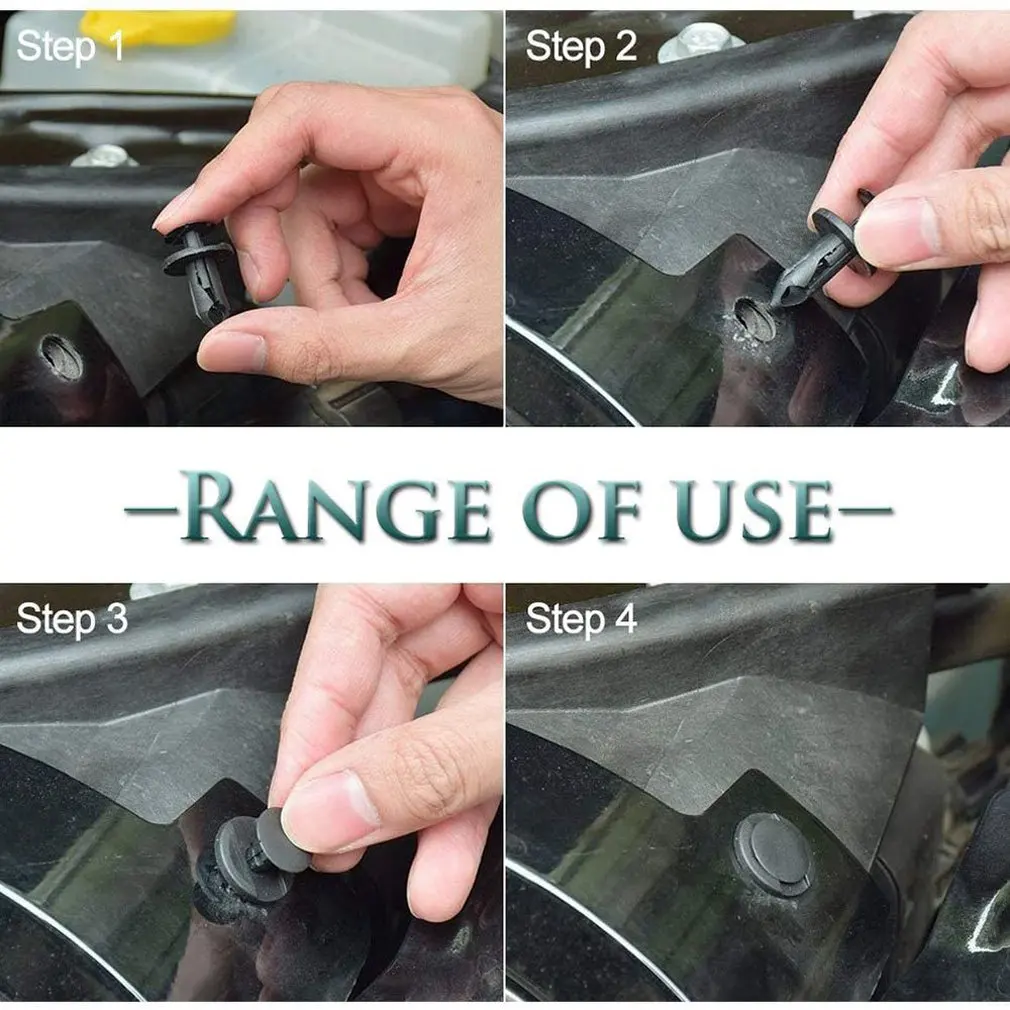 Step 1

Step 2

—RANGE OF USE—

Step 3

Step 4