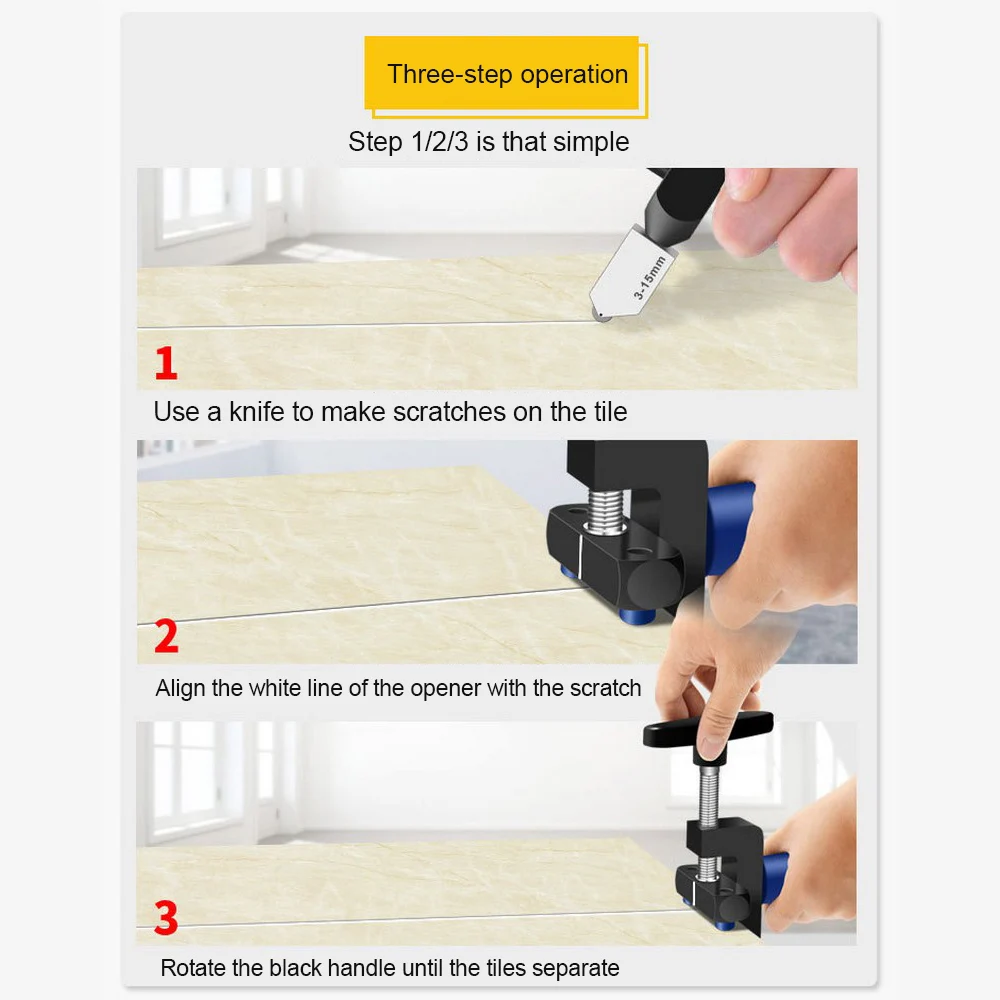 Three-step operation

Step 1/2/3 is that simple

3-15mm

1

Use a knife to make scratches on the tile

2

Align the white line of the opener with the scratch

3

Rotate the black handle until the tiles separate