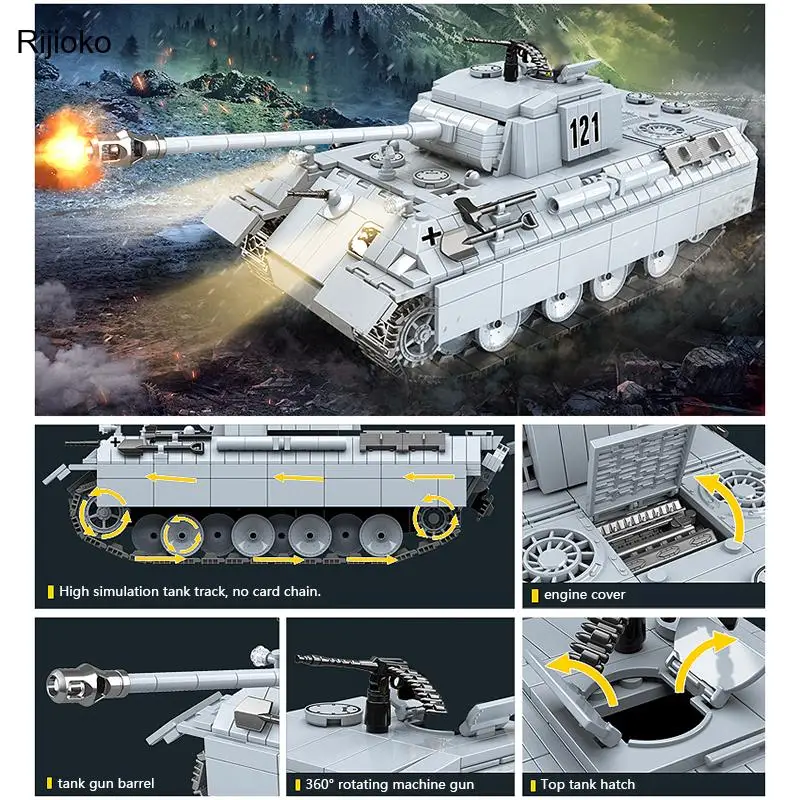 Rijioko

121

High simulation tank track, no card chain.

engine cover

tank gun barrel

360° rotating machine gun

Top tank hatch