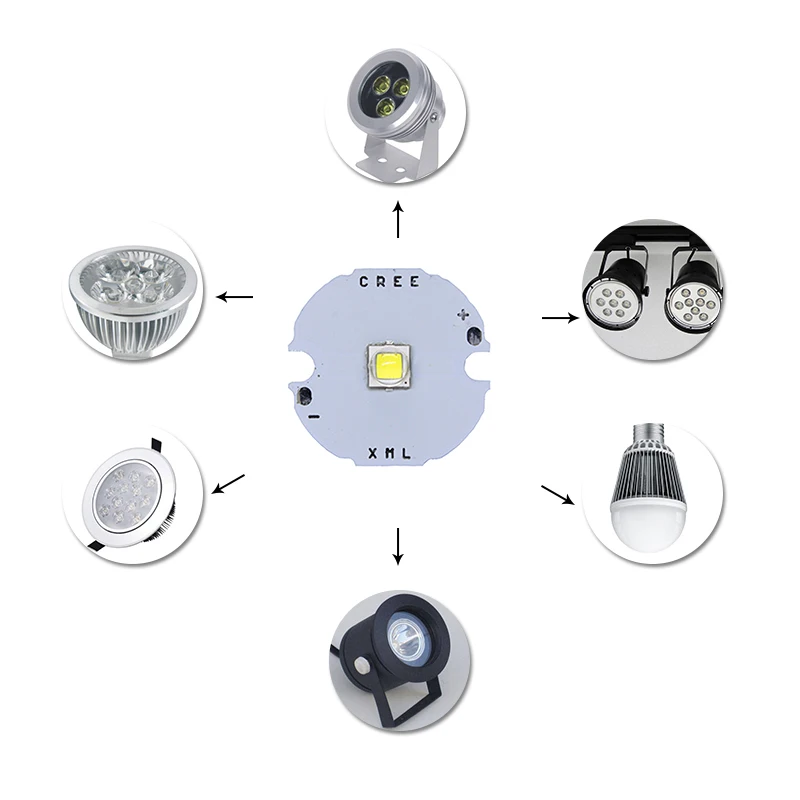 CREE
+
-
XML