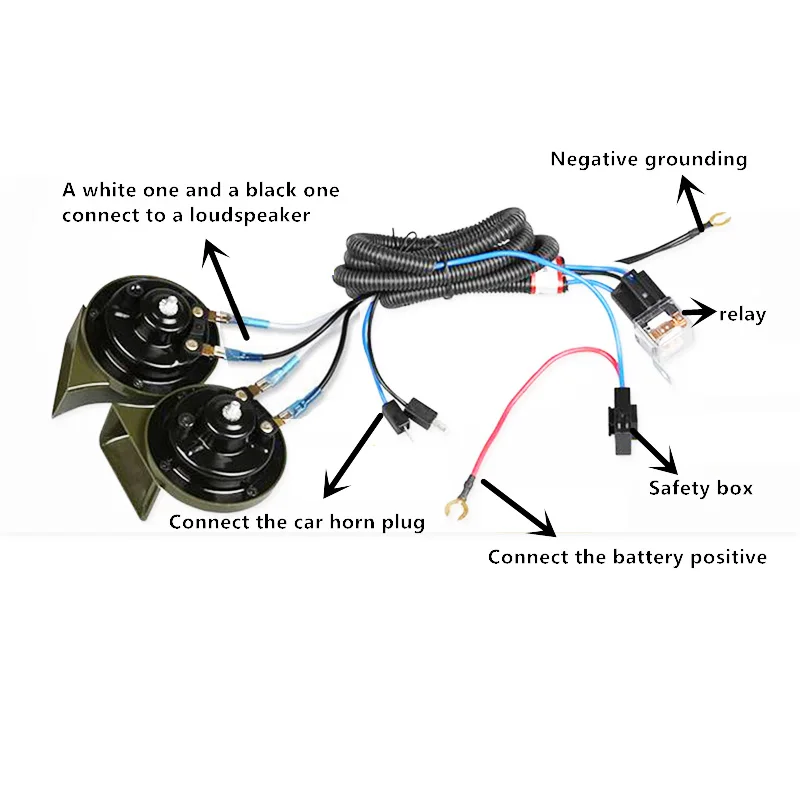 Negative grounding

A white one and a black one connect to a loudspeaker

relay

Safety box

Connect the car horn plug

Connect the battery positive