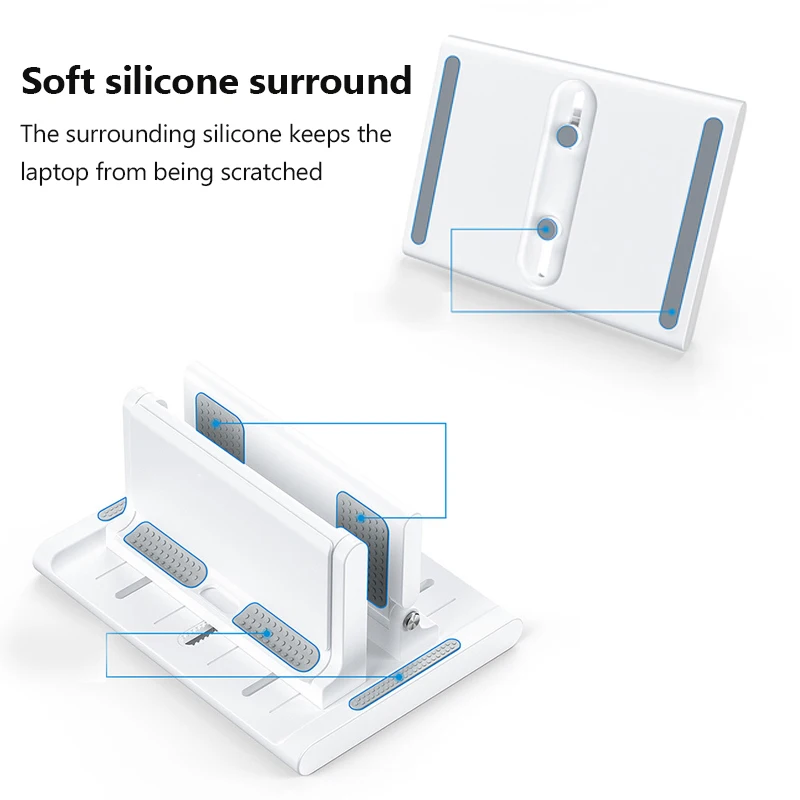 Soft silicone surround

The surrounding silicone keeps the laptop from being scratched