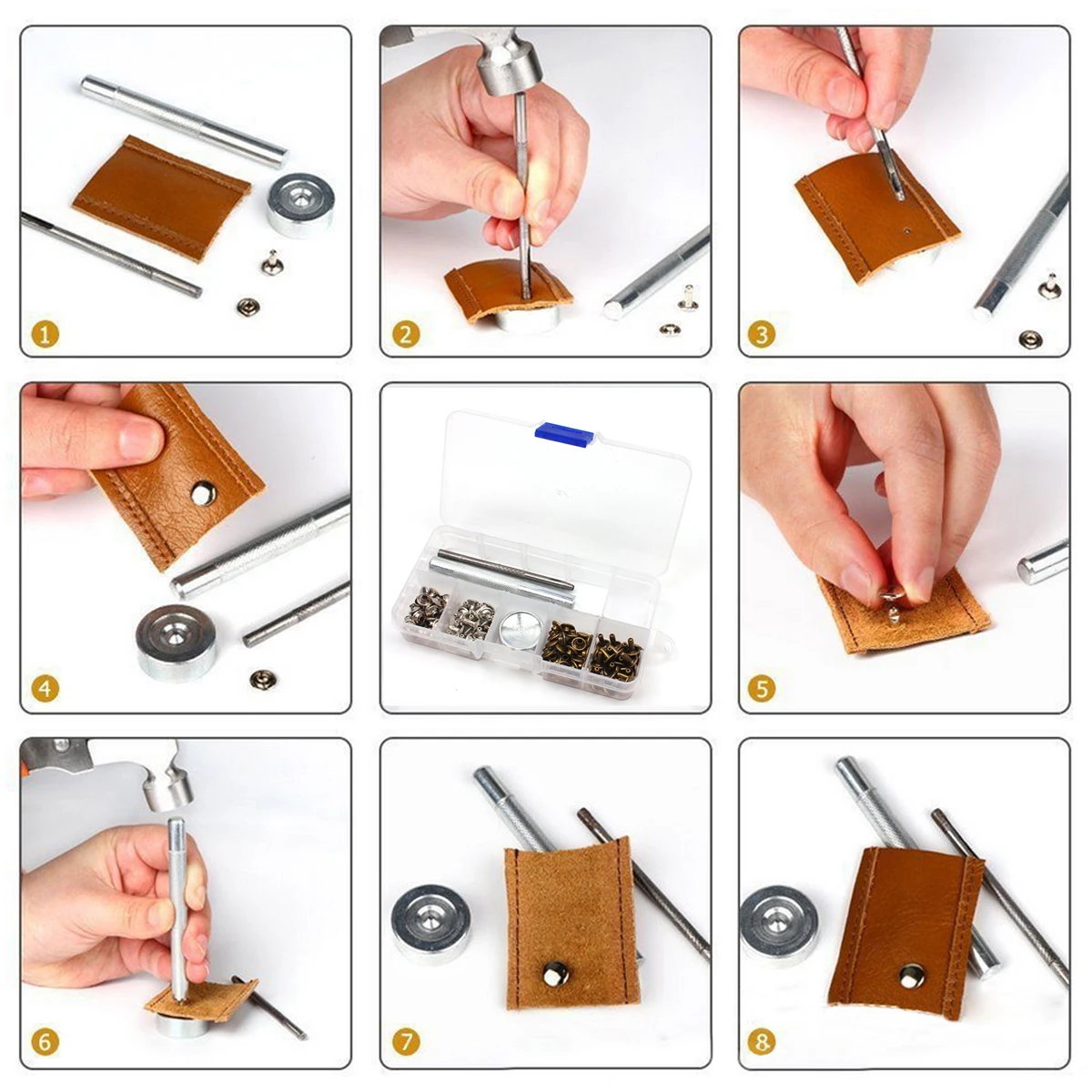 1

2

3

4

5

6

7

8