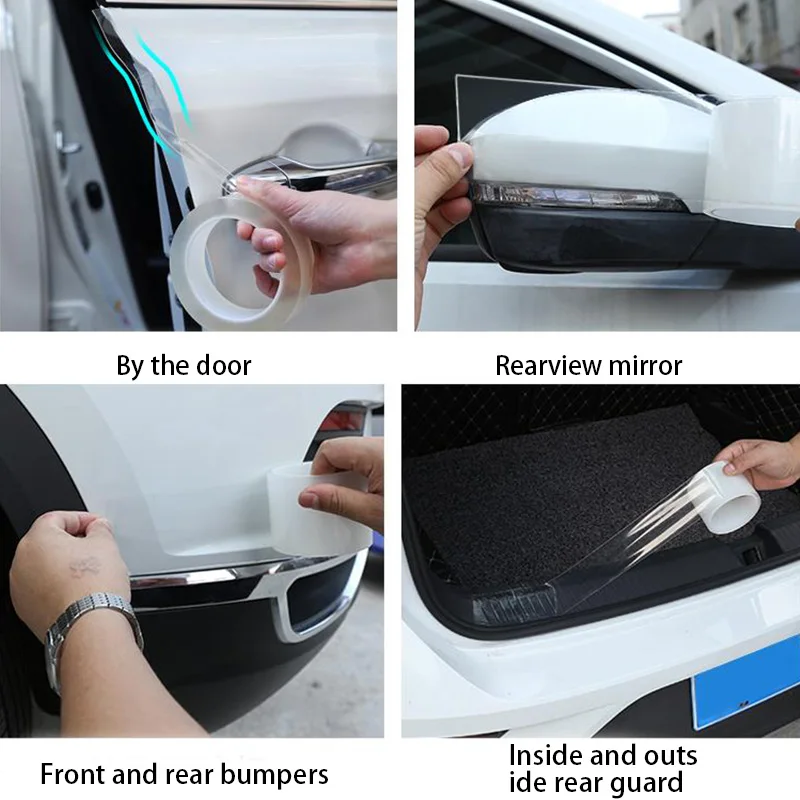 By the door

Rearview mirror

Front and rear bumpers

Inside and outs ide rear guard