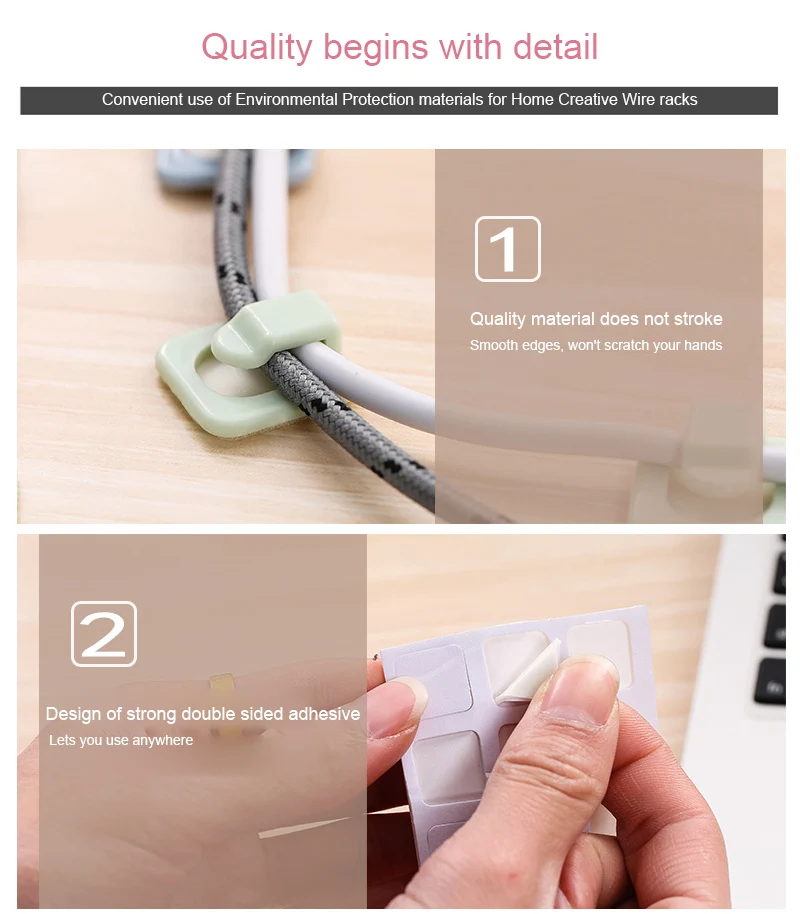 Quality begins with detail

Convenient use of Environmental Protection materials for Home Creative Wire racks

1

Quality material does not stroke

Smooth edges, won't scratch your hands

2

Design of strong double sided adhesive

Lets you use anywhere