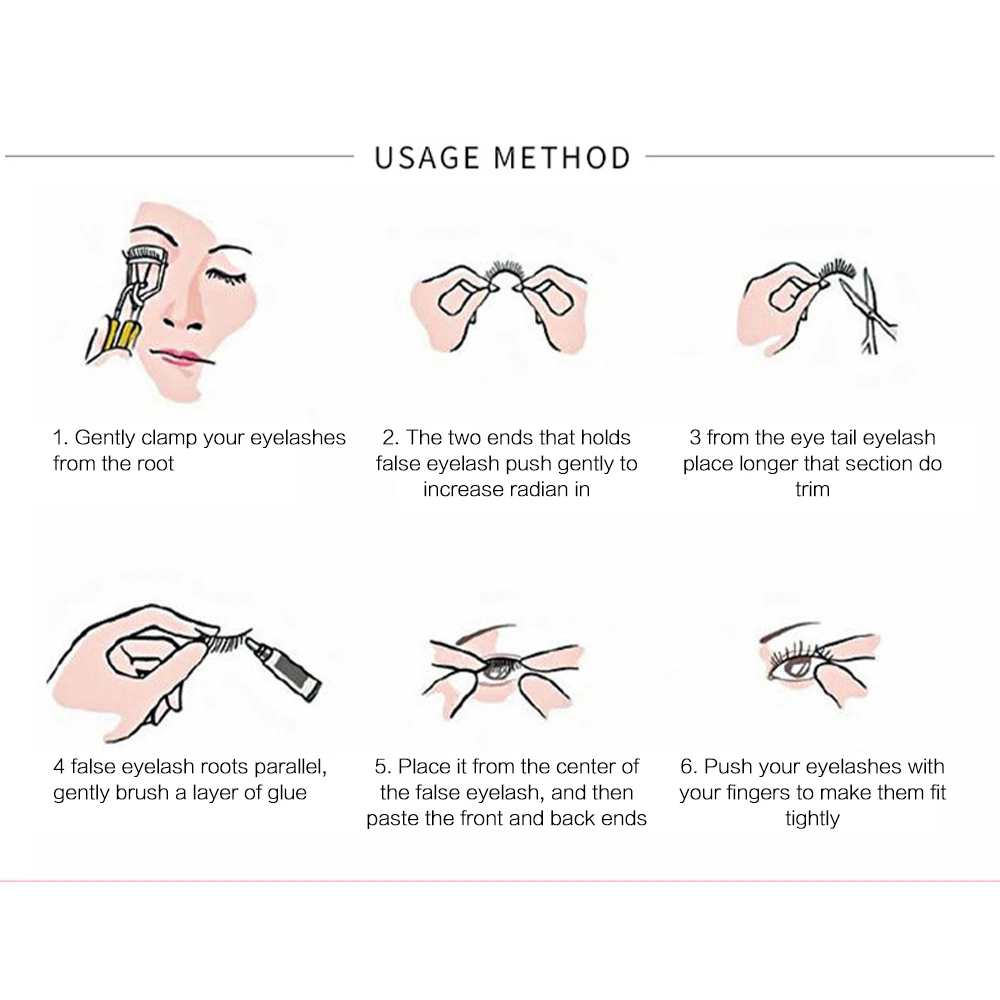 USAGE METHOD

1. Gently clamp your eyelashes from the root

2. The two ends that holds false eyelash push gently to increase radian in

3 from the eye tail eyelash place longer that section do trim

4 false eyelash roots parallel, gently brush a layer of glue

5. Place it from the center of the false eyelash, and then paste the front and back ends

6. Push your eyelashes with your fingers to make them fit tightly