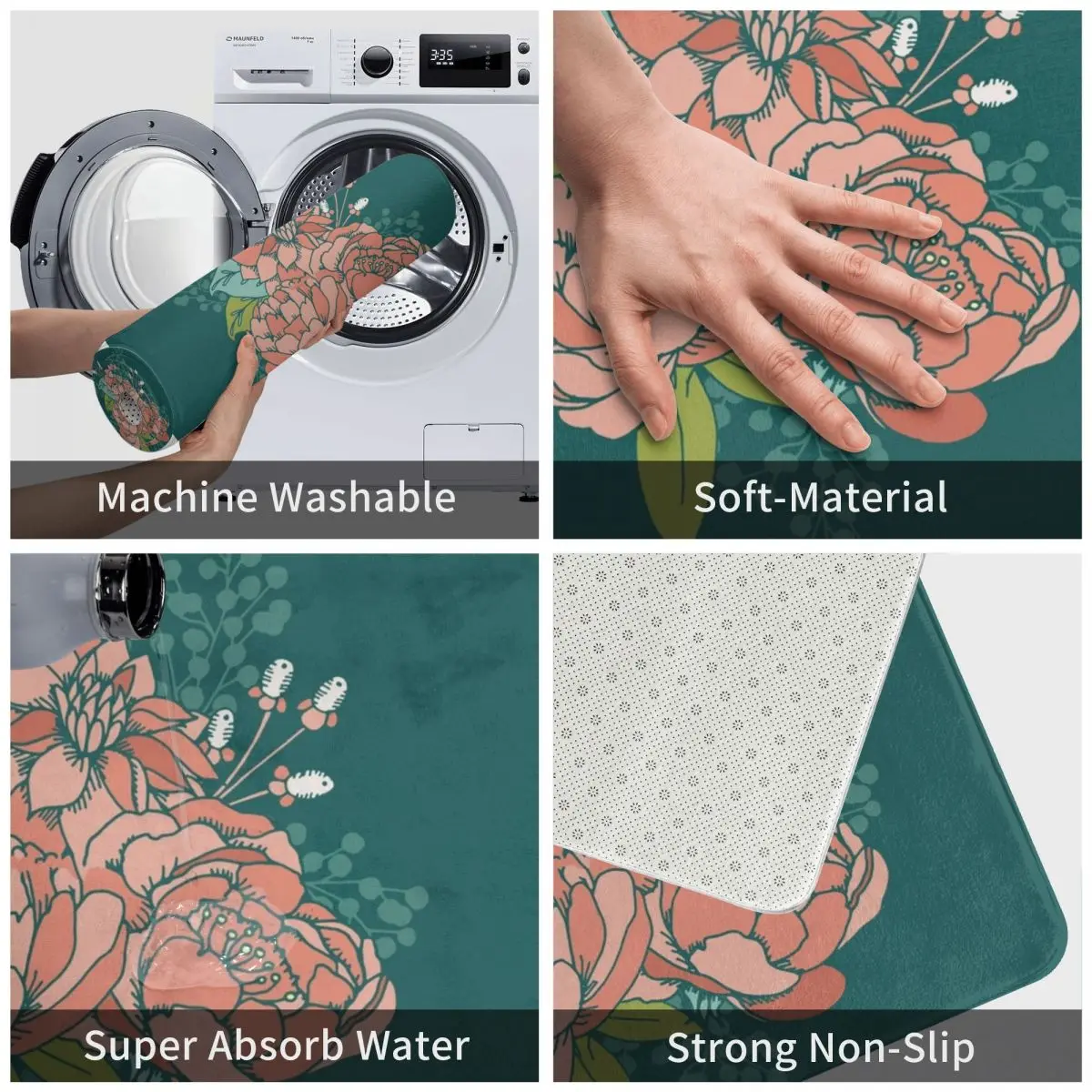 MAUNFELD

3:35

Machine Washable

Soft-Material

Super Absorb Water

Strong Non-Slip