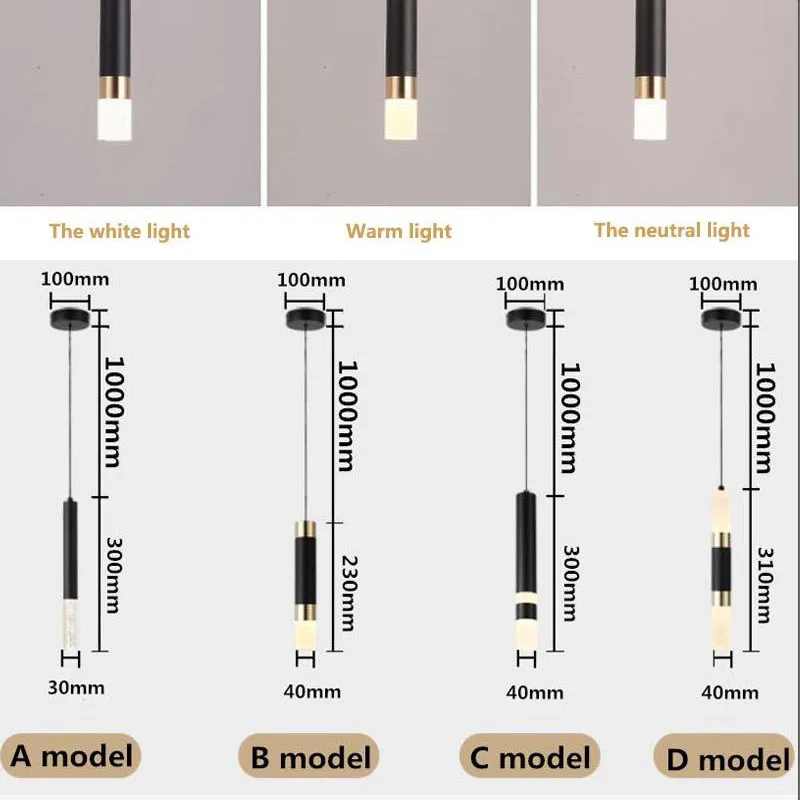 The white light

Warm light

The neutral light

100mm

1000mm

300mm

30mm

A model

100mm

1000mm

230mm

40mm

B model

100mm

1000mm

300mm

40mm

C model

100mm

1000mm

310mm

40mm

D model