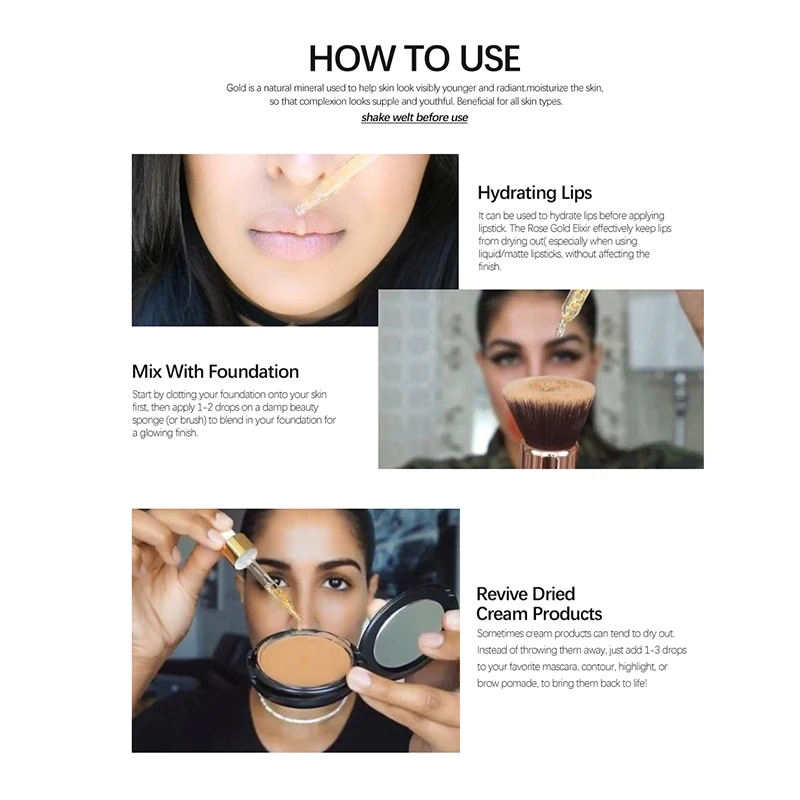 HOW TO USE

Gold is a natural mineral used to help skin look visibly younger and radiant.moisturize the skin, so that complexion looks supple and youthful. Beneficial for all skin types.

shake welt before use

Hydrating Lips

It can be used to hydrate lips before applying lipstick. The Rose Gold Elixir effectively keep lips from drying out( especially when using liquid/matte lipsticks, without affecting the finish.

Mix With Foundation

Start by clotting your foundation onto your skin first, then apply 1-2 drops on a damp beauty sponge (or brush) to blend in your foundation for a glowing finish.

Revive Dried Cream Products

Sometimes cream products can tend to dry out. Instead of throwing them away, just add 1-3 drops to your favorite mascara, contour, highlight, or brow pomade, to bring them back to life!