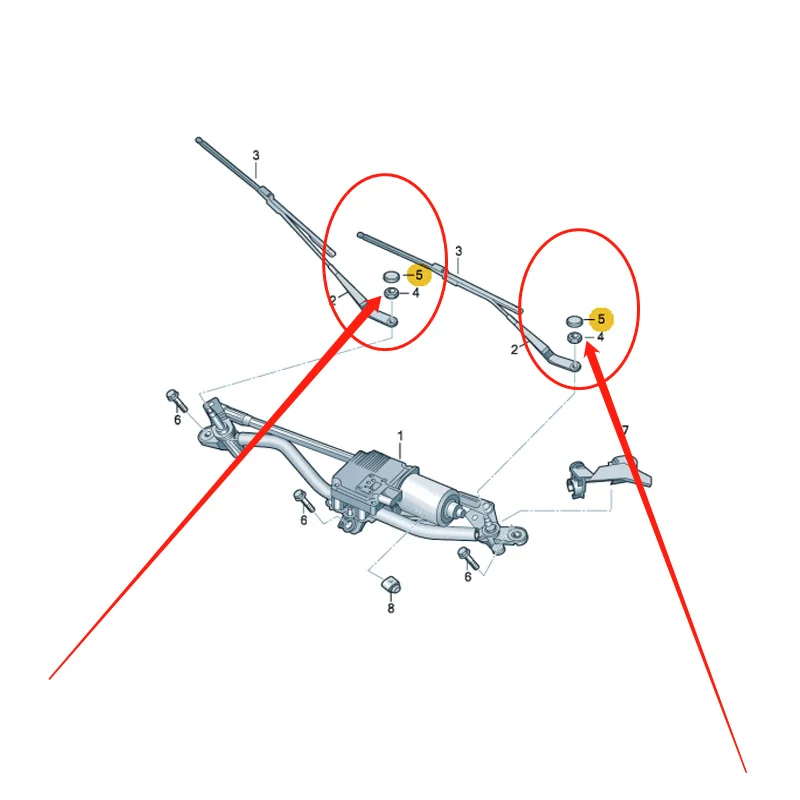 3
5
4
2
3
5
4
2
6
1
7
6
6
8